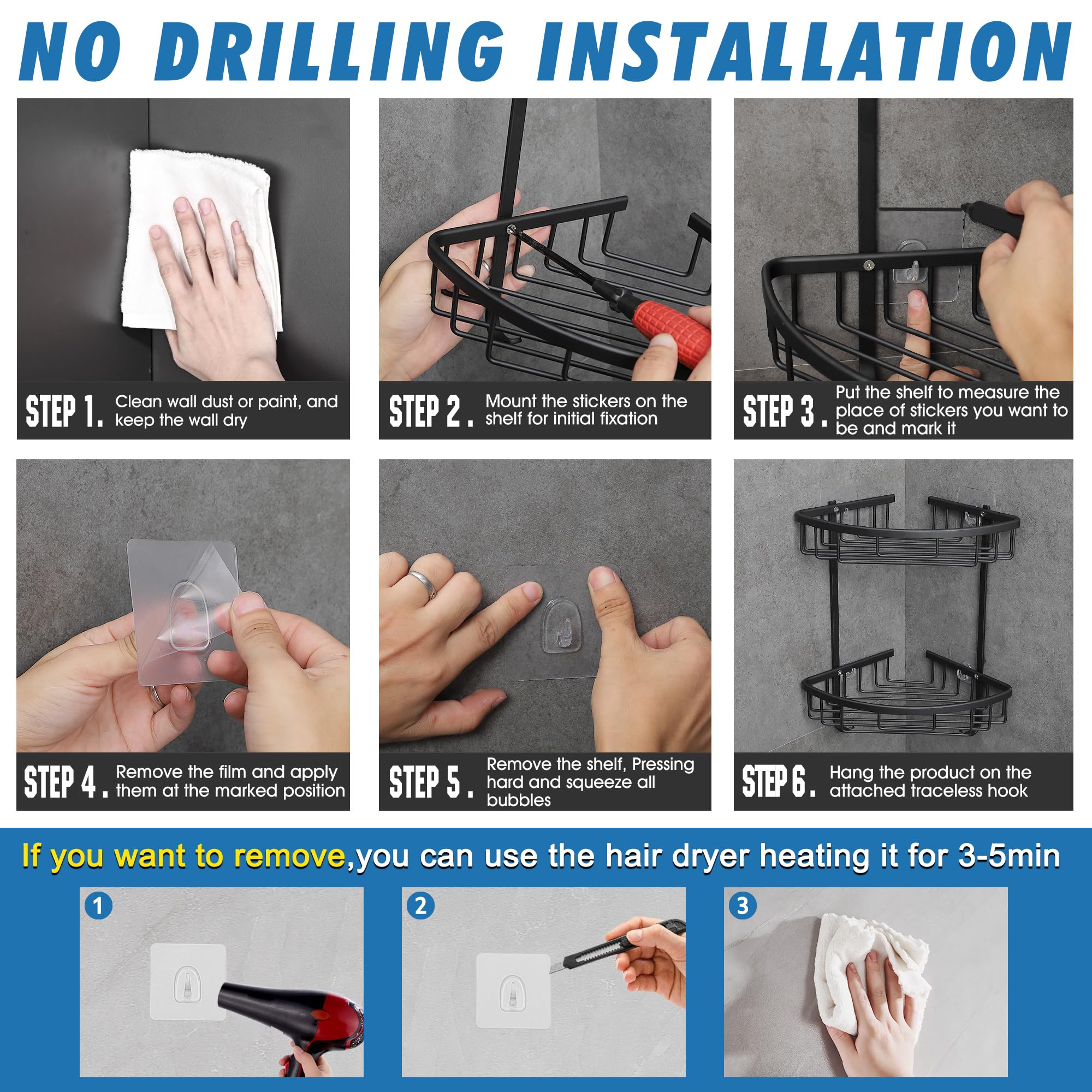 NO DRILLING INSTALLATION

STEP 1. Clean wall dust or paint, and keep the wall dry

STEP 2. Mount the stickers on the shelf for initial fixation

STEP 3. Put the shelf to measure the place of stickers you want to be and mark it

STEP 4. Remove the film and apply them at the marked position

STEP 5. Remove the shelf, Pressing hard and squeeze all bubbles

STEP 6. Hang the product on the attached traceless hook

If you want to remove,you can use the hair dryer heating it for 3-5min

1

2

3