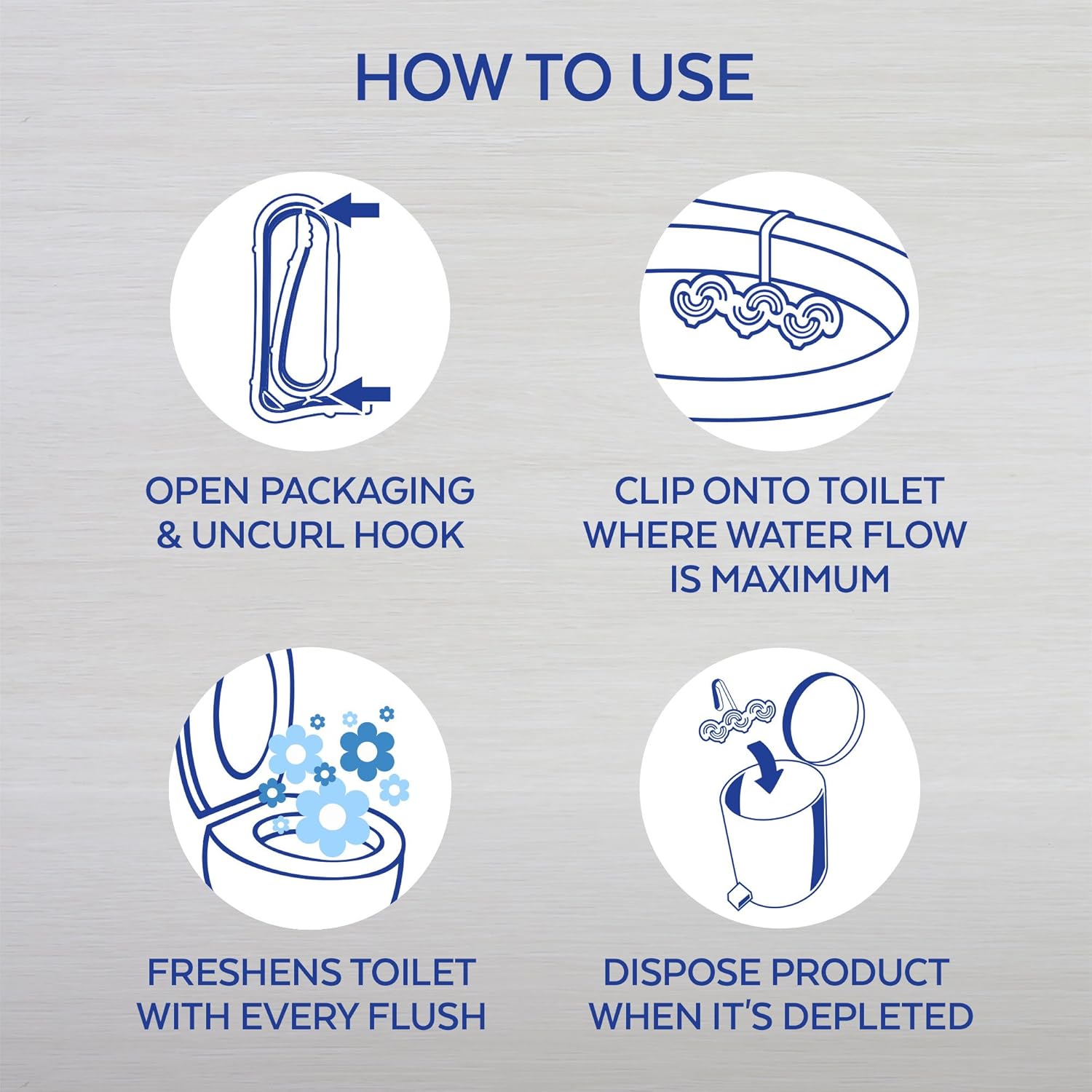 HOW TO USE

OPEN PACKAGING & UNCURL HOOK

CLIP ONTO TOILET WHERE WATER FLOW IS MAXIMUM

FRESHENS TOILET WITH EVERY FLUSH

DISPOSE PRODUCT WHEN IT'S DEPLETED