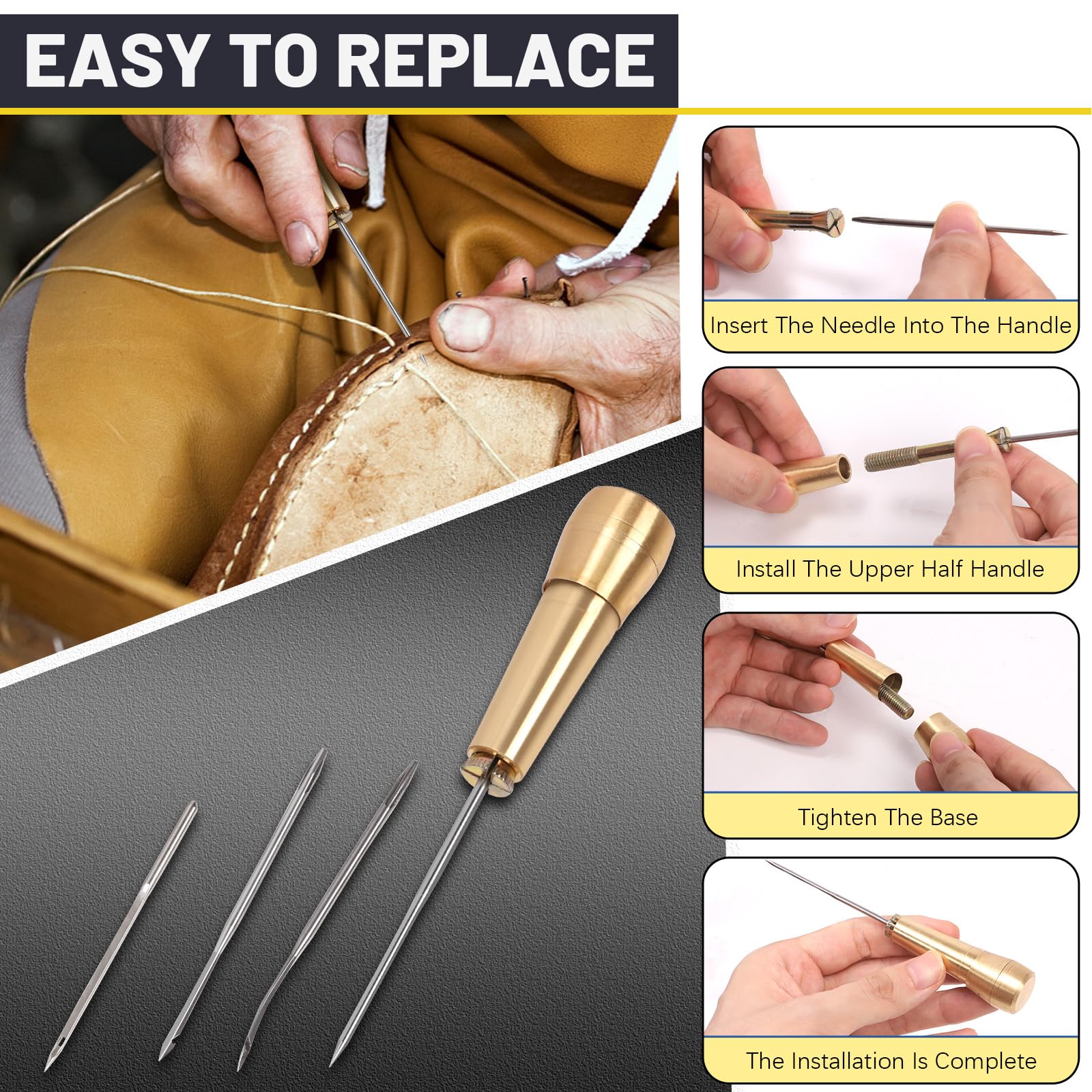 EASY TO REPLACE

Insert The Needle Into The Handle

Install The Upper Half Handle

Tighten The Base

The Installation Is Complete