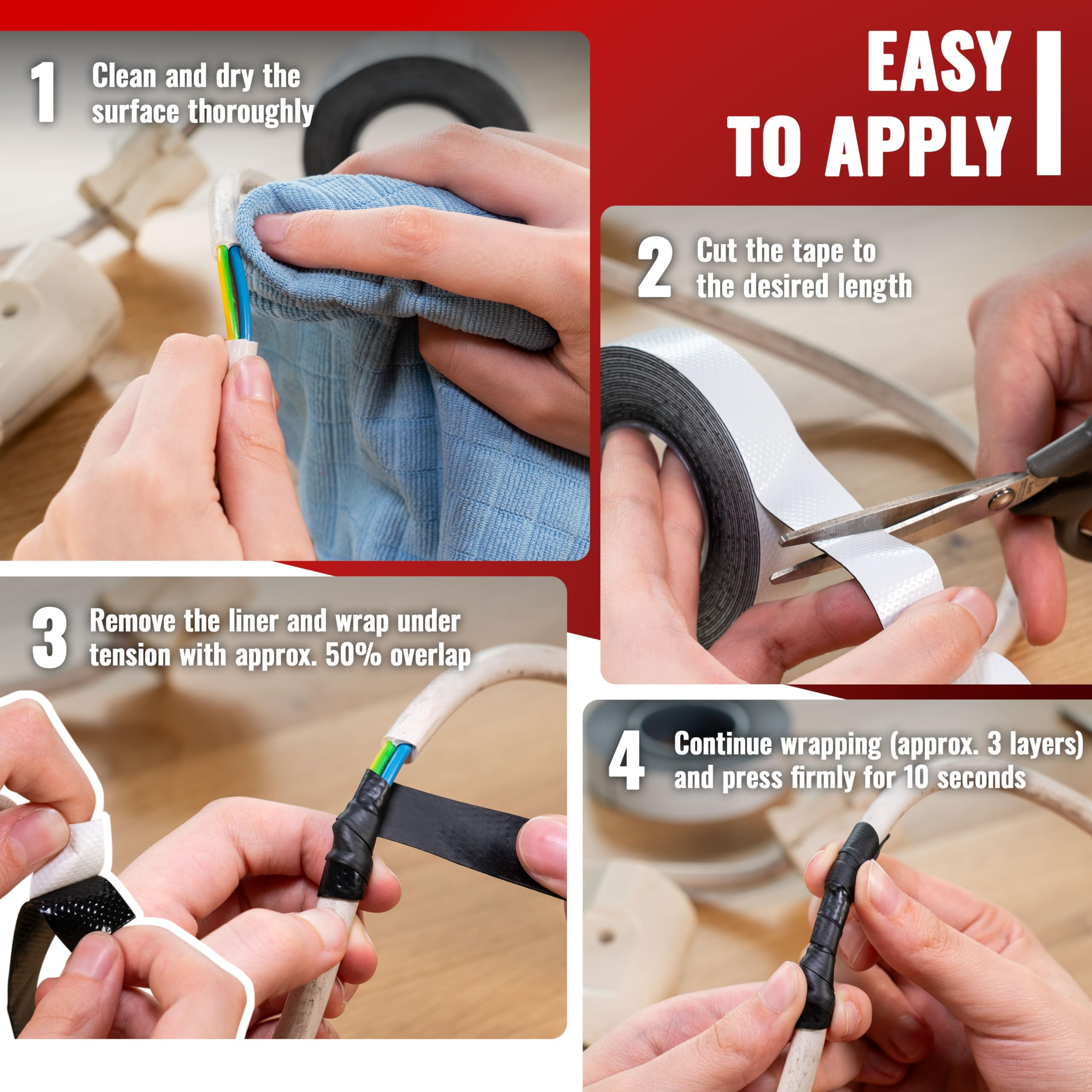 EASY TO APPLY

1 Clean and dry the surface thoroughly

2 Cut the tape to the desired length

3 Remove the liner and wrap under tension with approx. 50% overlap

4 Continue wrapping (approx. 3 layers) and press firmly for 10 seconds