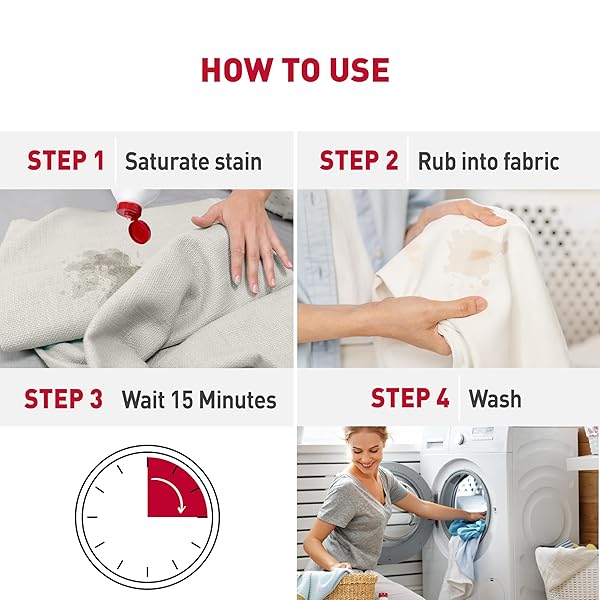 HOW TO USE

STEP 1 Saturate stain

STEP 2 Rub into fabric

STEP 3 Wait 15 Minutes

STEP 4 Wash