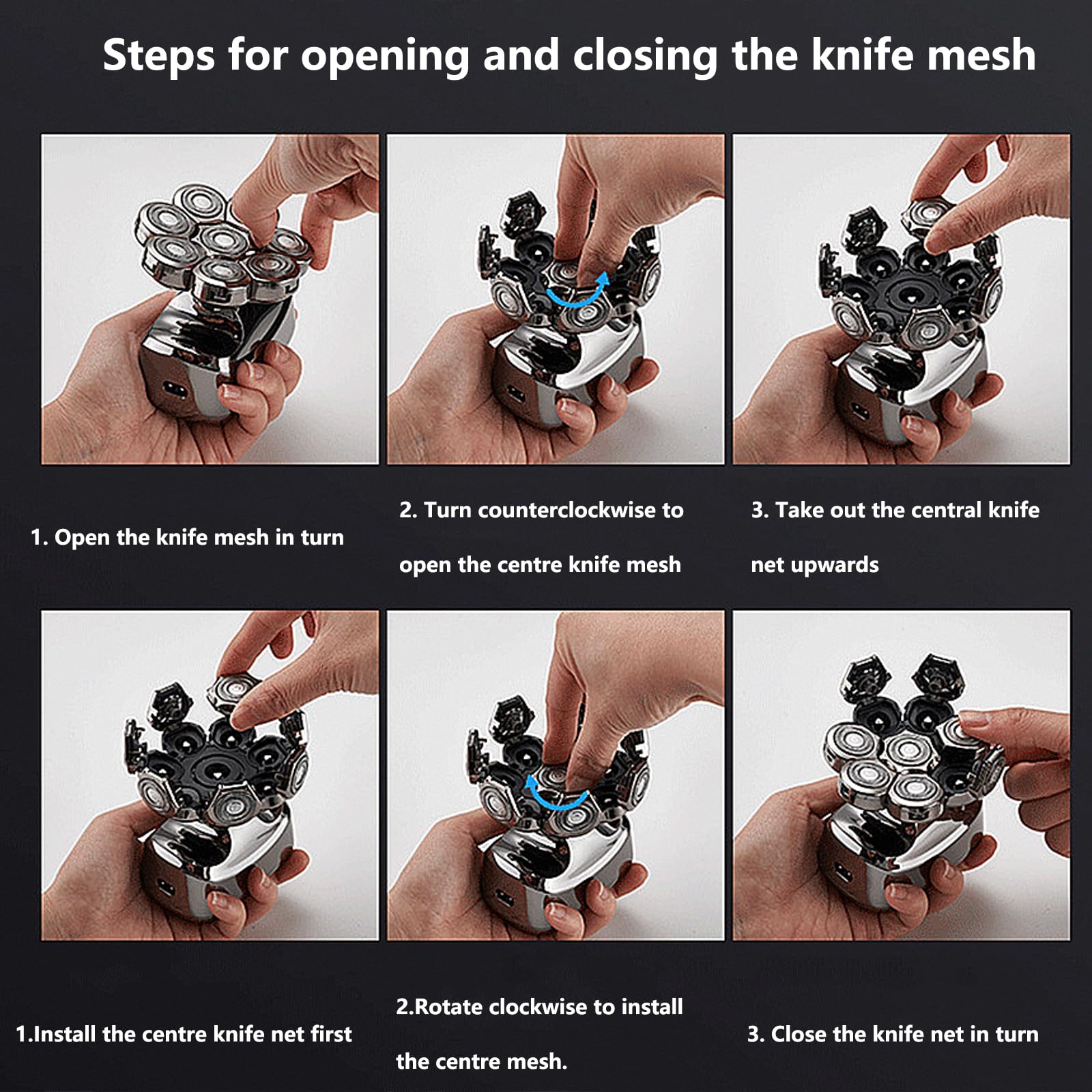 Steps for opening and closing the knife mesh

1. Open the knife mesh in turn

2. Turn counterclockwise to open the centre knife mesh

3. Take out the central knife net upwards

1.Install the centre knife net first

2.Rotate clockwise to install the centre mesh.

3. Close the knife net in turn