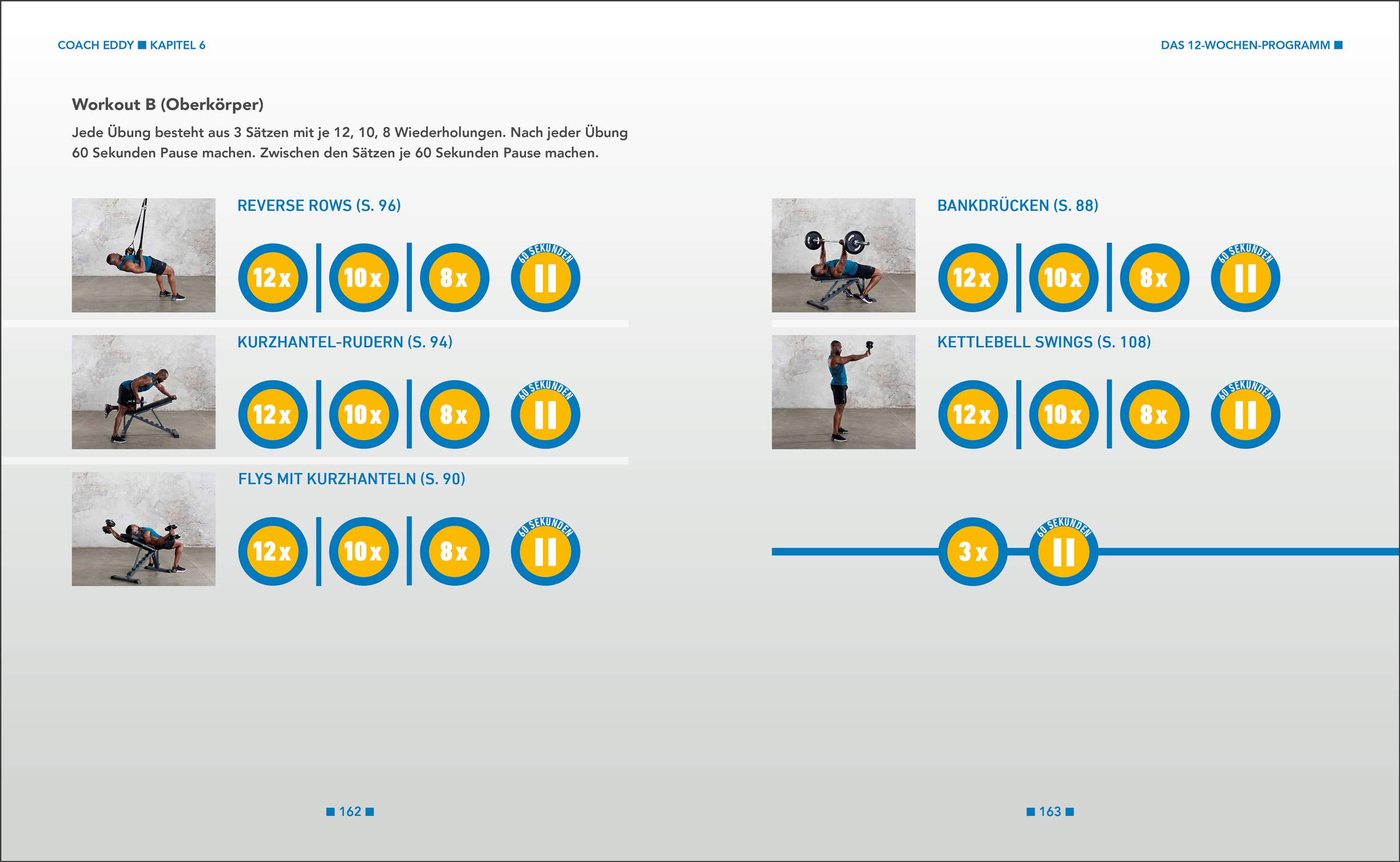 COACH EDDY ■ KAPITEL 6

Workout B (Oberkörper)

Jede Übung besteht aus 3 Sätzen mit je 12, 10, 8 Wiederholungen. Nach jeder Übung 60 Sekunden Pause machen. Zwischen den Sätzen je 60 Sekunden Pause machen.

REVERSE ROWS (S. 96)

12x 10x 8x 60 SEKUNDEN

KURZHANTEL-RUDERN (S. 94)

12x 10x 8x 60 SEKUNDEN

FLYS MIT KURZHANTELN (S. 90)

12x 10x 8x 60 SEKUNDEN

■ 162 ■

DAS 12-WOCHEN-PROGRAMM ■

BANKDRÜCKEN (S. 88)

12x 10x 8x 60 SEKUNDEN

KETTLEBELL SWINGS (S. 108)

12x 10x 8x 60 SEKUNDEN

3x 60 SEKUNDEN

■ 163 ■