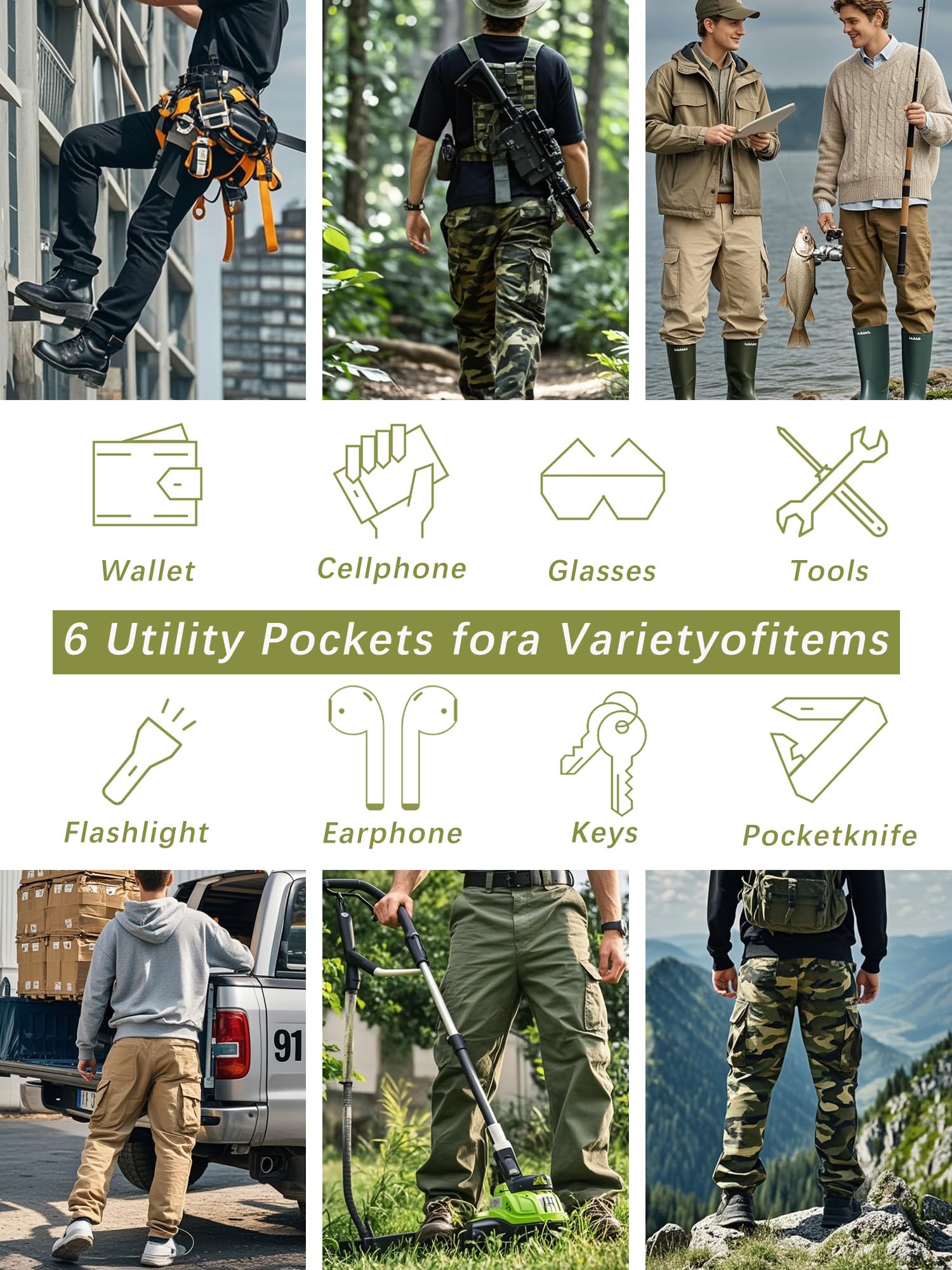 Wallet

Cellphone

Glasses

Tools

6 Utility Pockets fora Varietyofitems

Flashlight

Earphone

Keys

Pocketknife

91