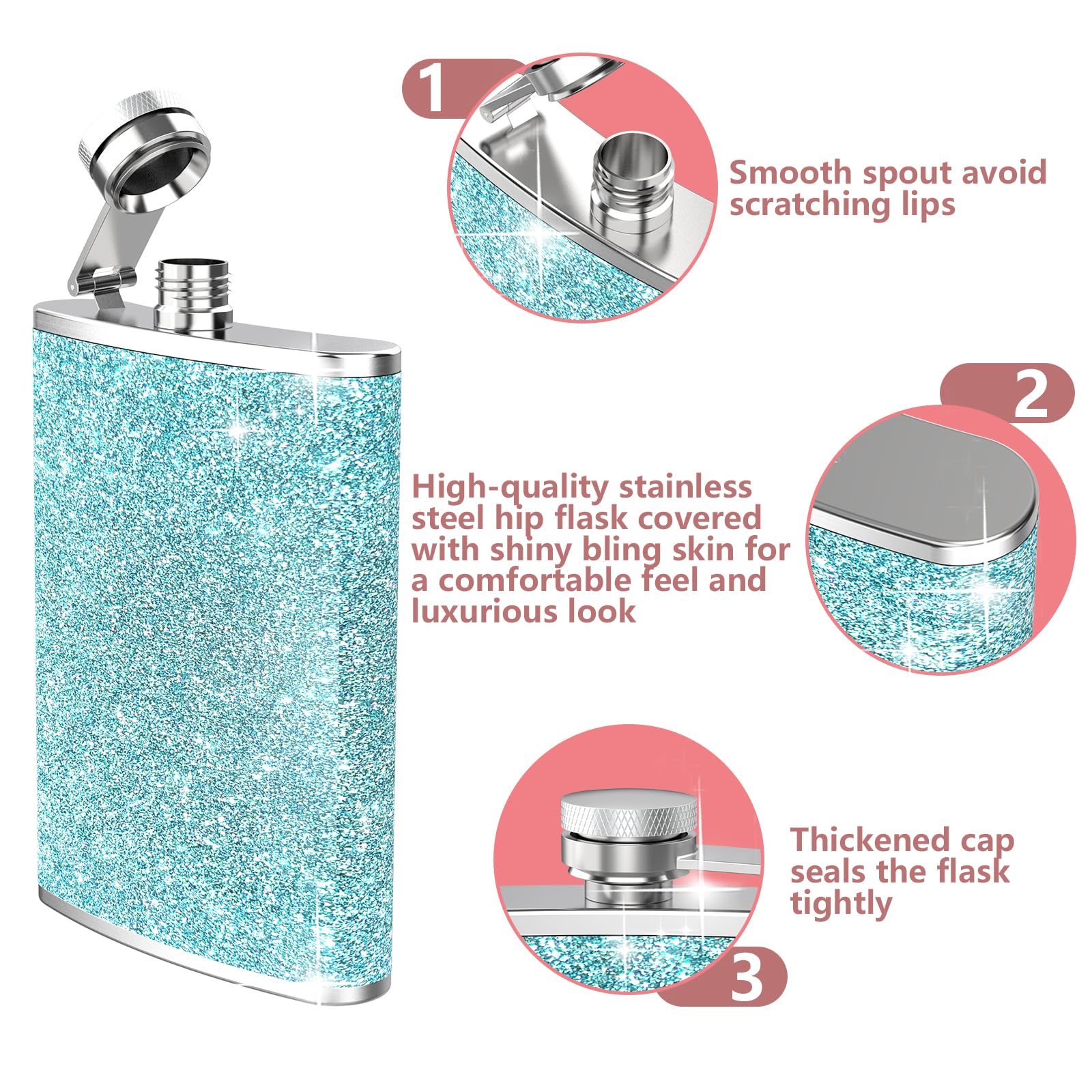 1

Smooth spout avoid scratching lips

2

High-quality stainless steel hip flask covered with shiny bling skin for a comfortable feel and luxurious look

Thickened cap seals the flask tightly

3