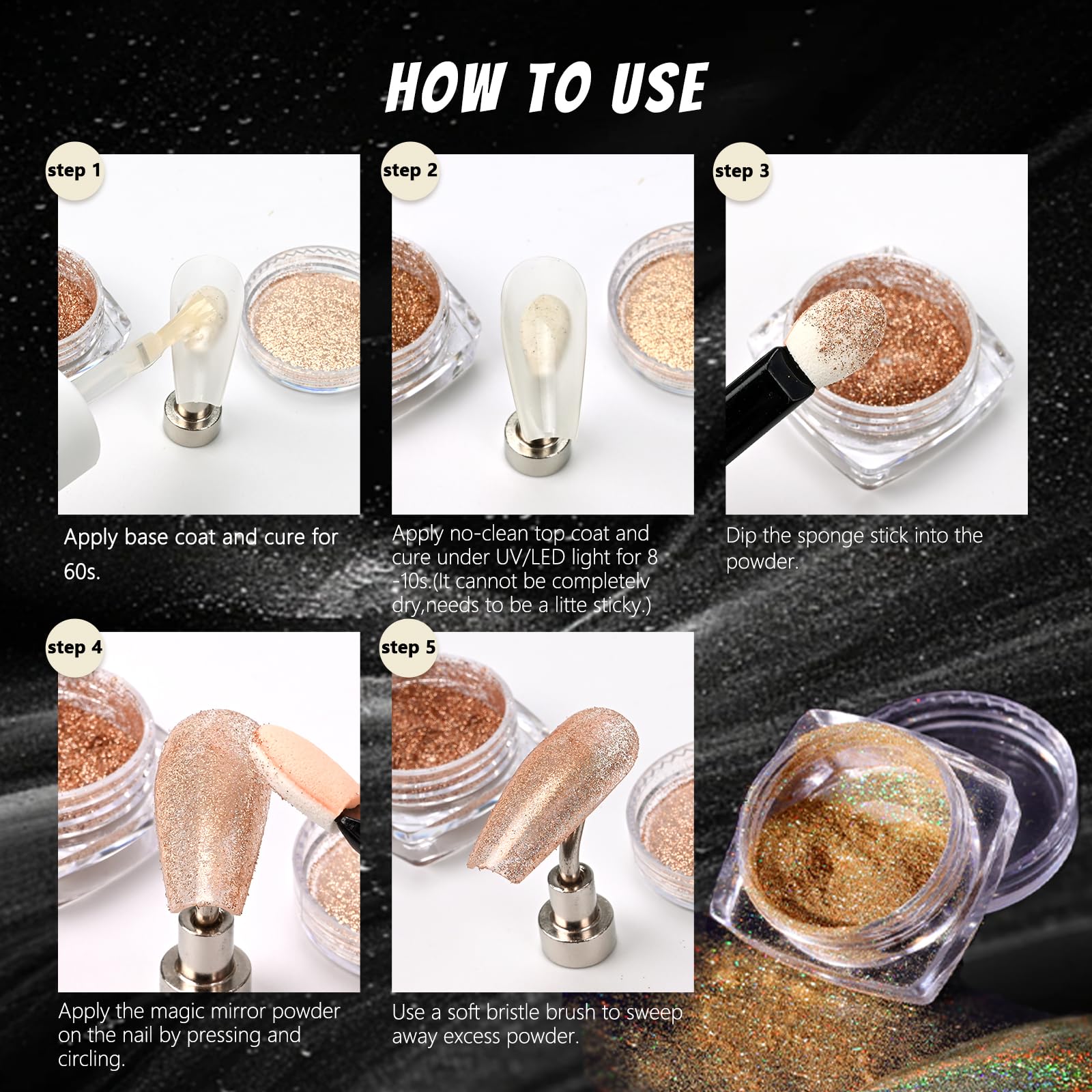 HOW TO USE

step 1

Apply base coat and cure for 60s.

step 2

Apply no-clean top coat and cure under UV/LED light for 8 -10s.(It cannot be completelv dry,needs to be a litte sticky.)

step 3

Dip the sponge stick into the powder.

step 4

Apply the magic mirror powder on the nail by pressing and circling.

step 5

Use a soft bristle brush to sweep away excess powder.