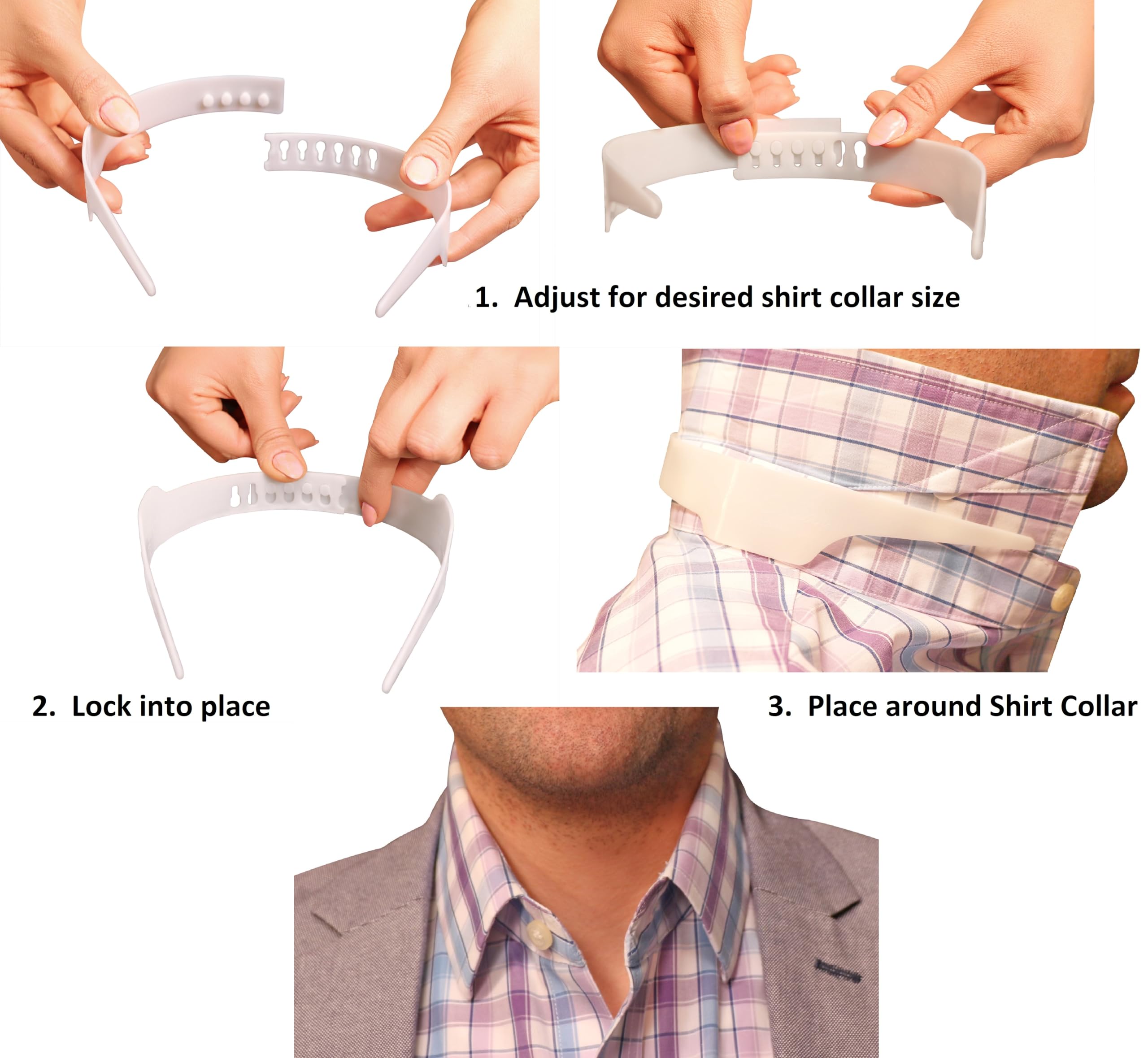 1. Adjust for desired shirt collar size

2. Lock into place

3. Place around Shirt Collar