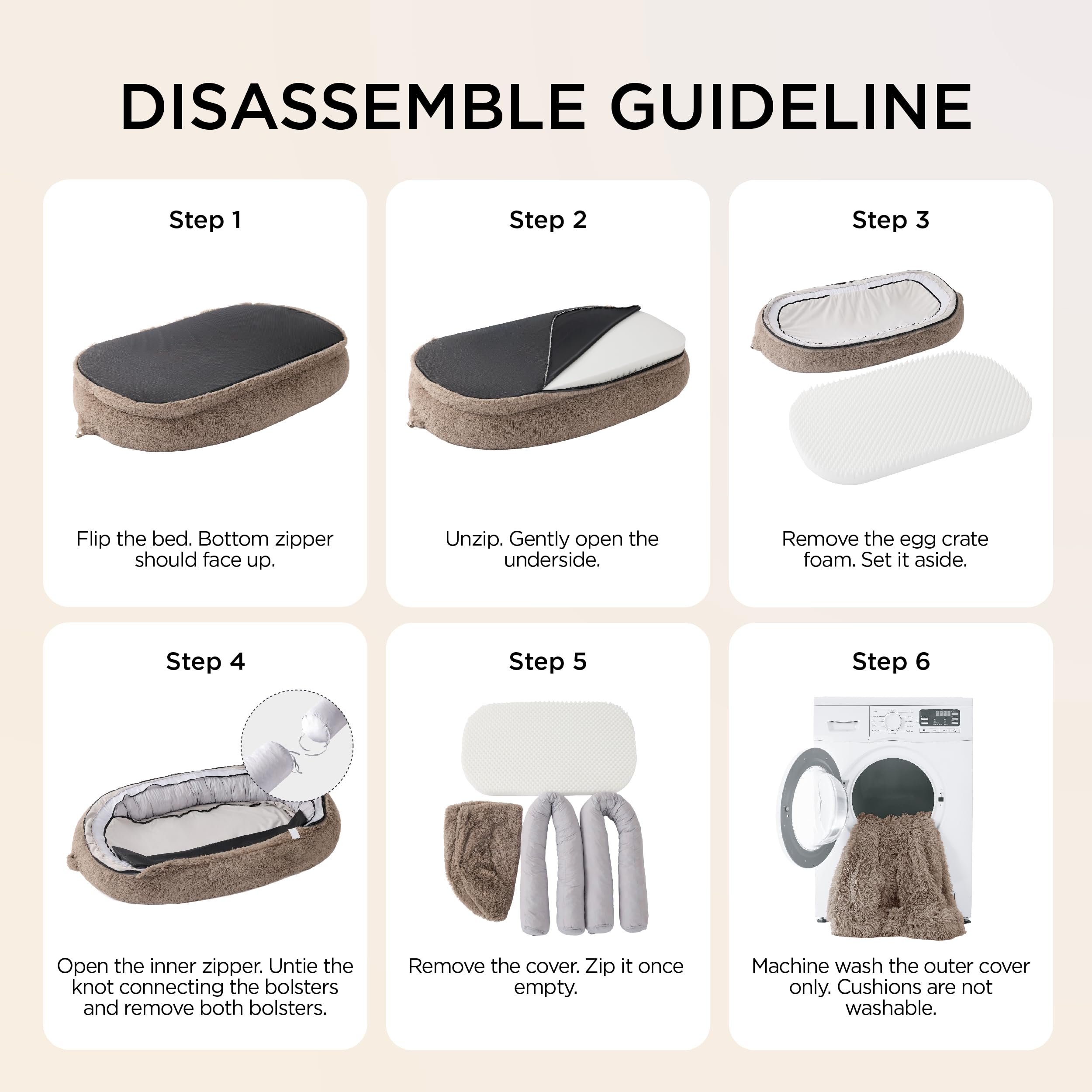 DISASSEMBLE GUIDELINE

Step 1

Flip the bed. Bottom zipper should face up.

Step 2

Unzip. Gently open the underside.

Step 3

Remove the egg crate foam. Set it aside.

Step 4

Open the inner zipper. Untie the knot connecting the bolsters and remove both bolsters.

Step 5

Remove the cover. Zip it once empty.

Step 6

Machine wash the outer cover only. Cushions are not washable.