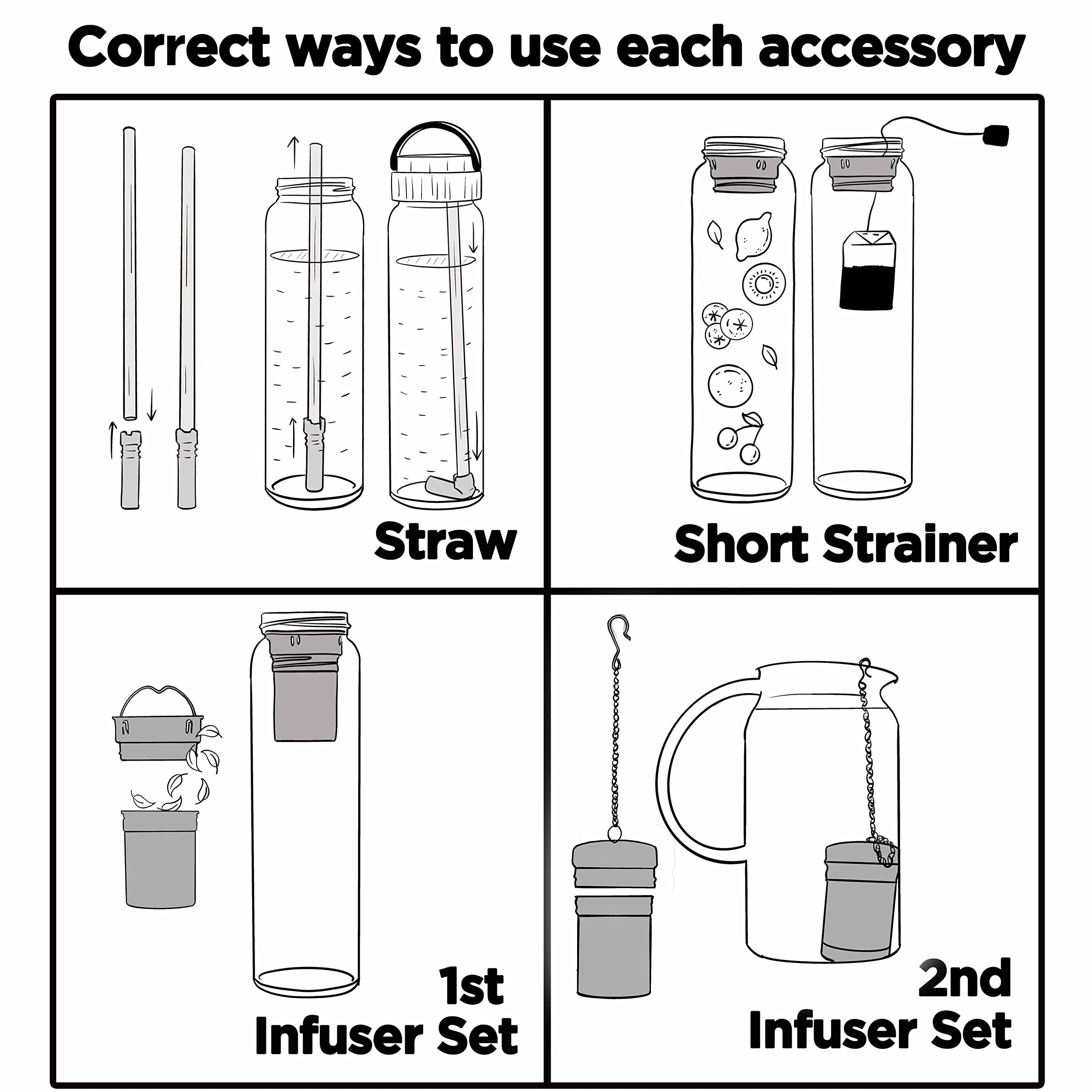 Correct ways to use each accessory

Straw

Short Strainer

1st Infuser Set

2nd Infuser Set