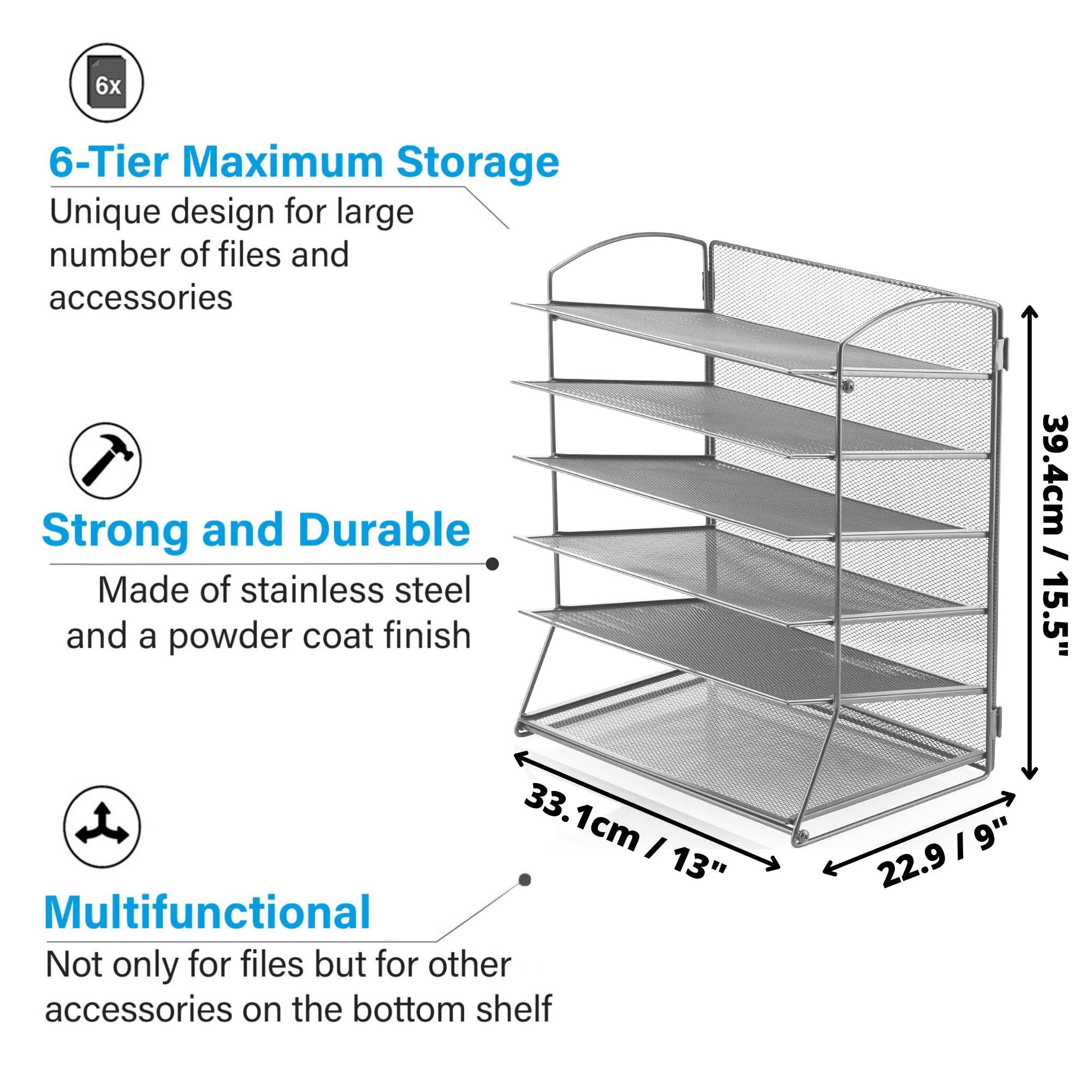 6x

6-Tier Maximum Storage

Unique design for large number of files and accessories

Strong and Durable

Made of stainless steel and a powder coat finish

Multifunctional

Not only for files but for other accessories on the bottom shelf

39.4cm / 15.5"

33.1cm / 13"

22.9 / 9"