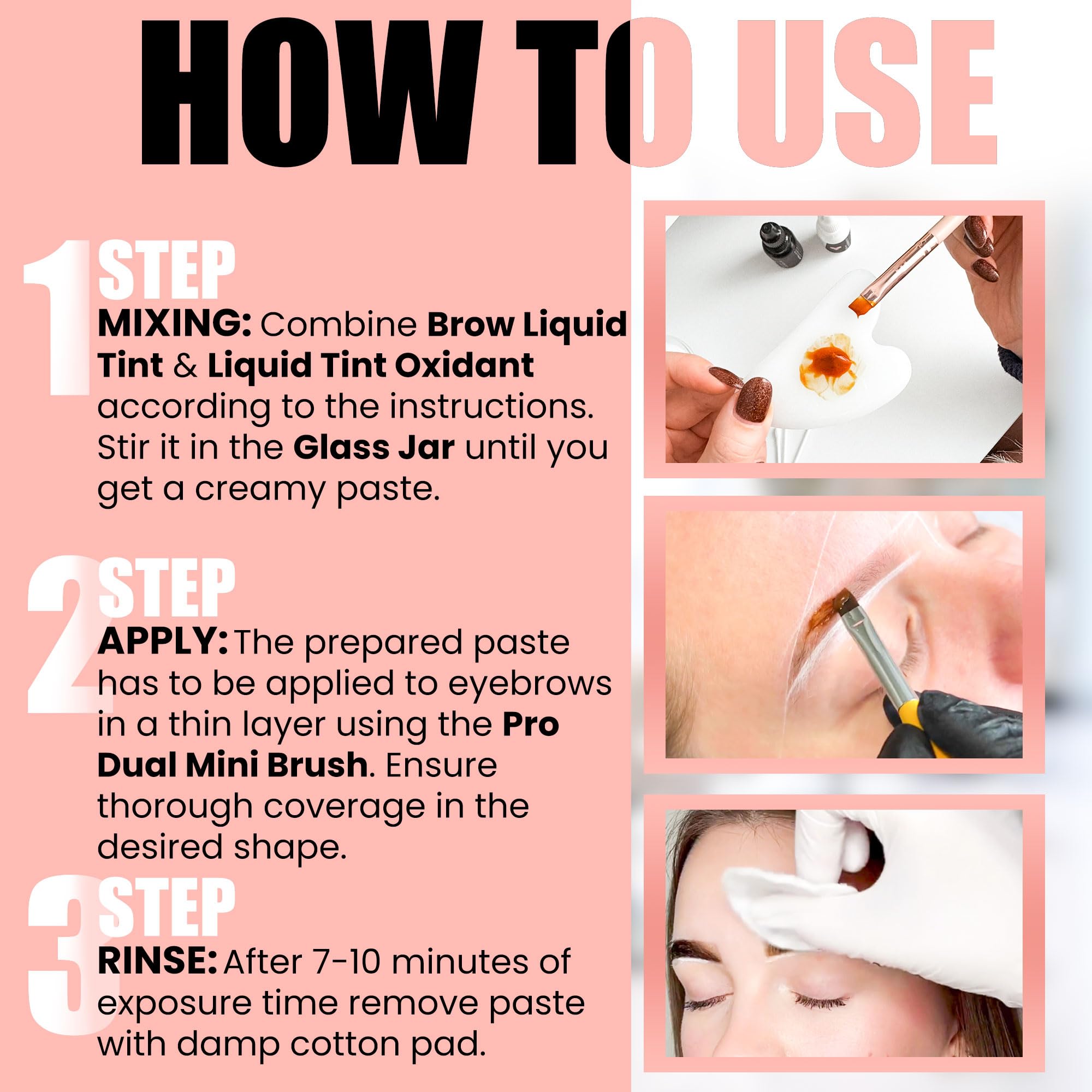 HOW TO USE

1 STEP
MIXING: Combine Brow Liquid Tint & Liquid Tint Oxidant according to the instructions. Stir it in the Glass Jar until you get a creamy paste.

2 STEP
APPLY: The prepared paste has to be applied to eyebrows in a thin layer using the Pro Dual Mini Brush. Ensure thorough coverage in the desired shape.

3 STEP
RINSE: After 7-10 minutes of exposure time remove paste with damp cotton pad.