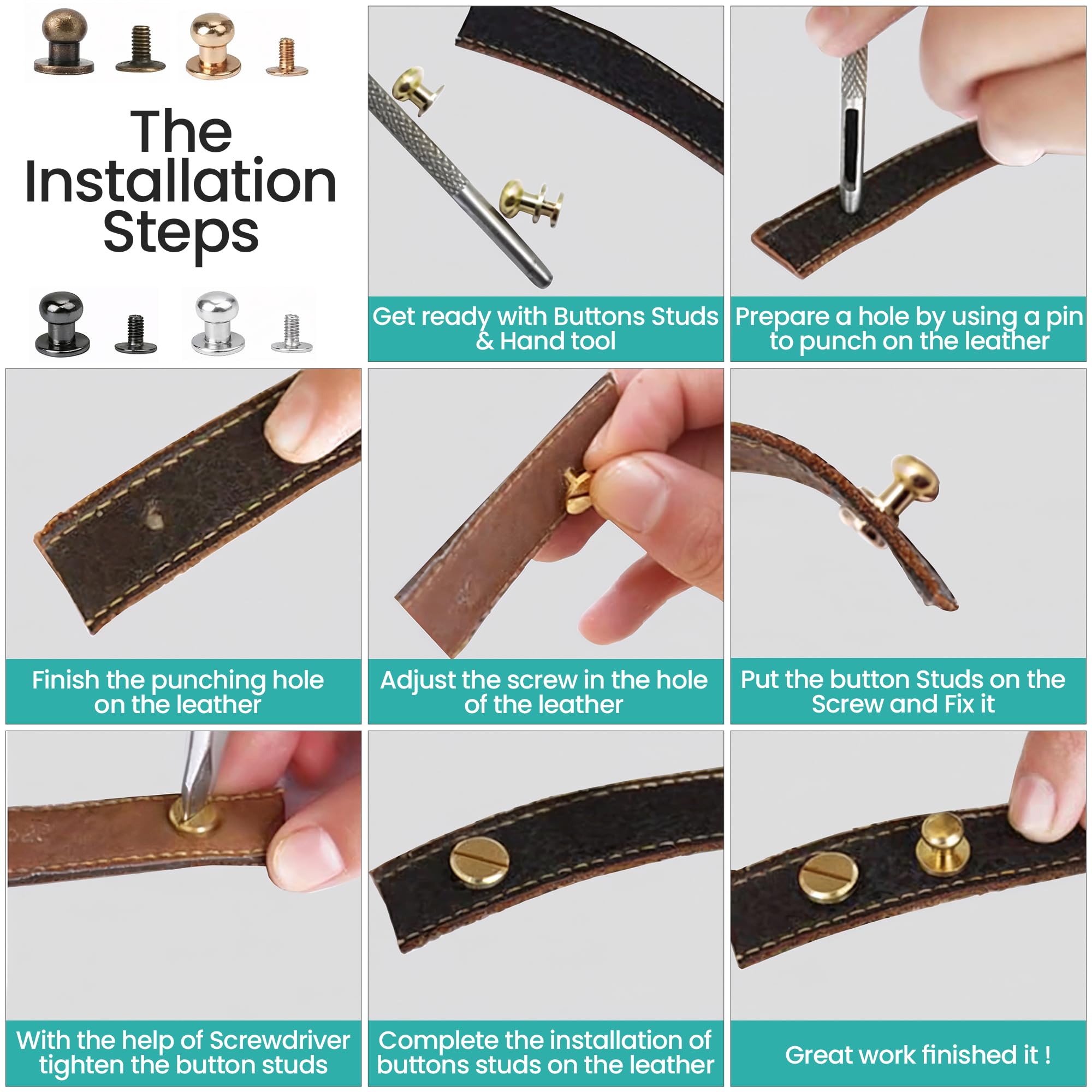 The Installation Steps

Get ready with Buttons Studs & Hand tool

Prepare a hole by using a pin to punch on the leather

Finish the punching hole on the leather

Adjust the screw in the hole of the leather

Put the button Studs on the Screw and Fix it

With the help of Screwdriver tighten the button studs

Complete the installation of buttons studs on the leather

Great work finished it !