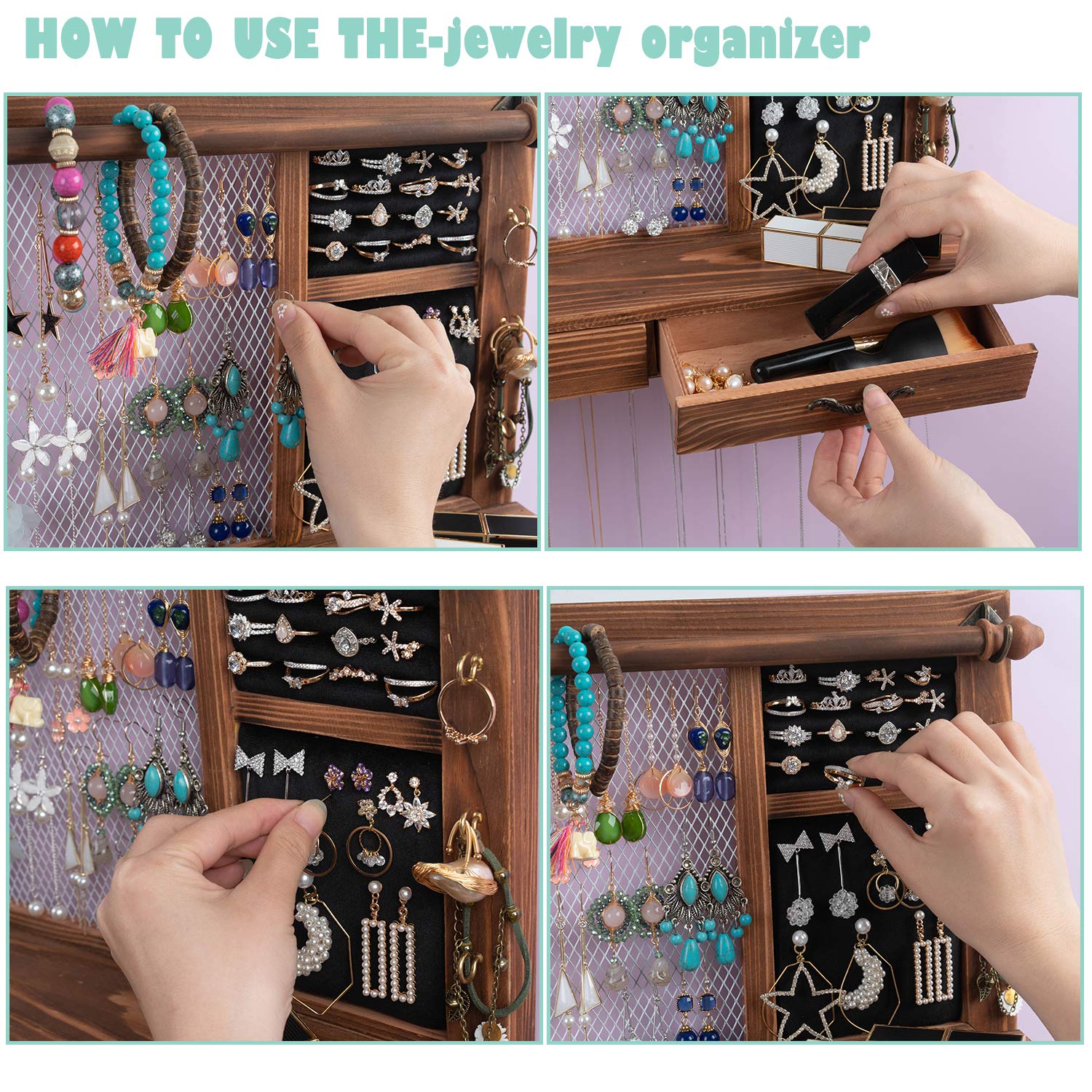 HOW TO USE THE-jewelry organizer