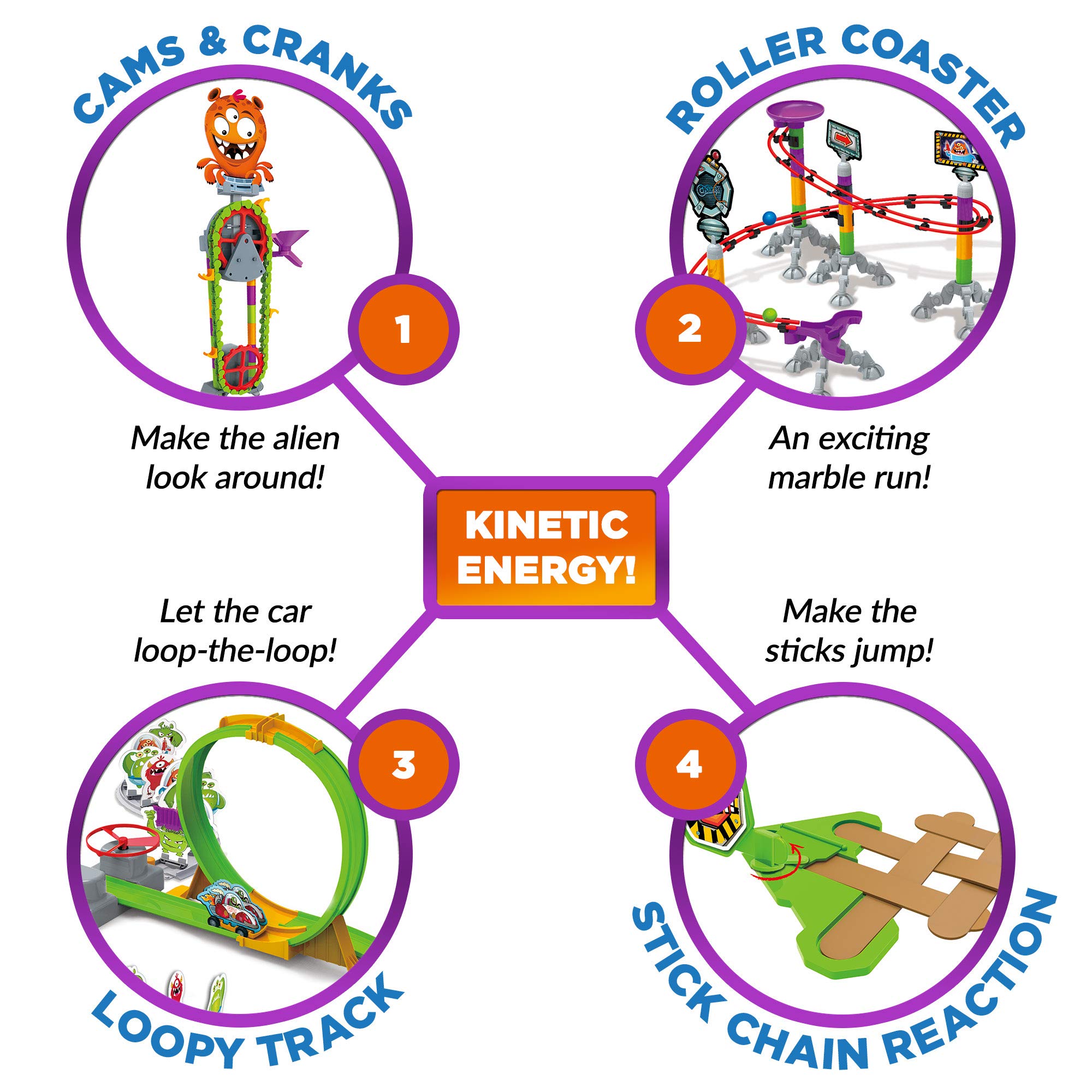 CAMS & CRANKS

1

Make the alien look around!

ROLLER COASTER

2

An exciting marble run!

KINETIC ENERGY!

Let the car loop-the-loop!

3

LOOPY TRACK

Make the sticks jump!

4

STICK CHAIN REACTION