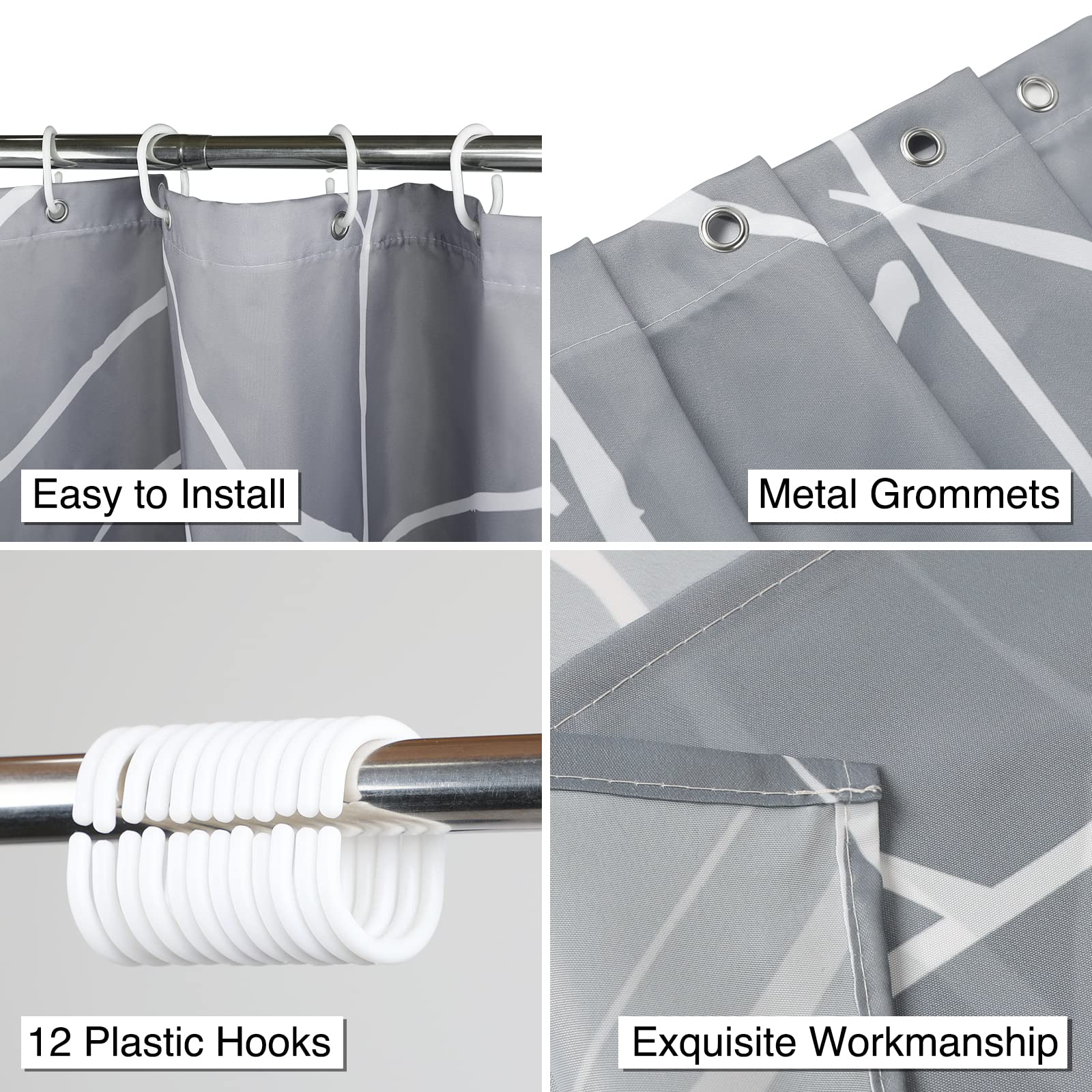 Easy to Install

Metal Grommets

12 Plastic Hooks

Exquisite Workmanship