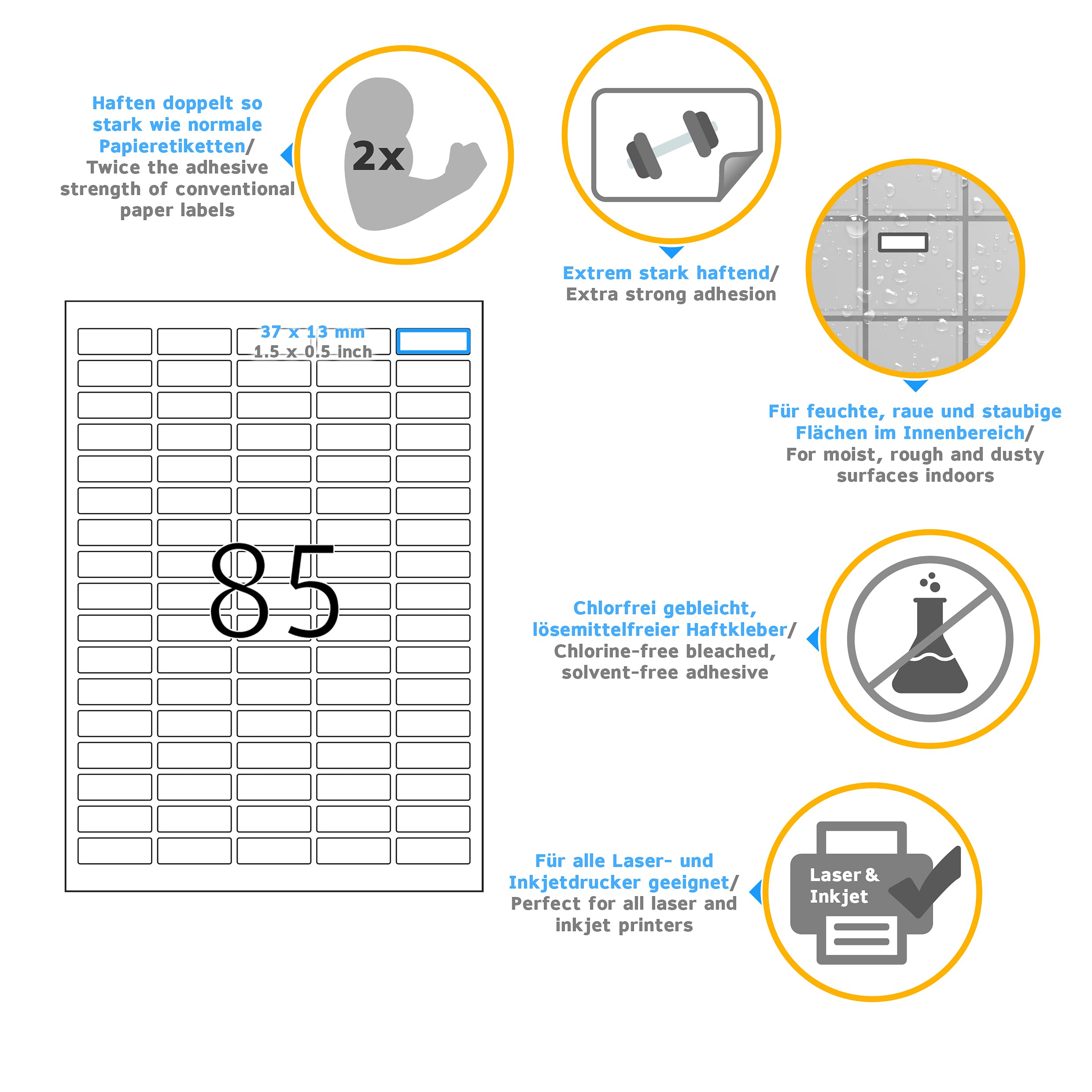 Haften doppelt so stark wie normale Papieretiketten/
Twice the adhesive strength of conventional paper labels

2x

Extrem stark haftend/
Extra strong adhesion

Für feuchte, raue und staubige Flächen im Innenbereich/
For moist, rough and dusty surfaces indoors

37 x 13 mm
1.5 x 0.5 inch

85

Chlorfrei gebleicht, lösemittelfreier Haftkleber/
Chlorine-free bleached, solvent-free adhesive

Für alle Laser- und Inkjetdrucker geeignet/
Perfect for all laser and inkjet printers

Laser & Inkjet