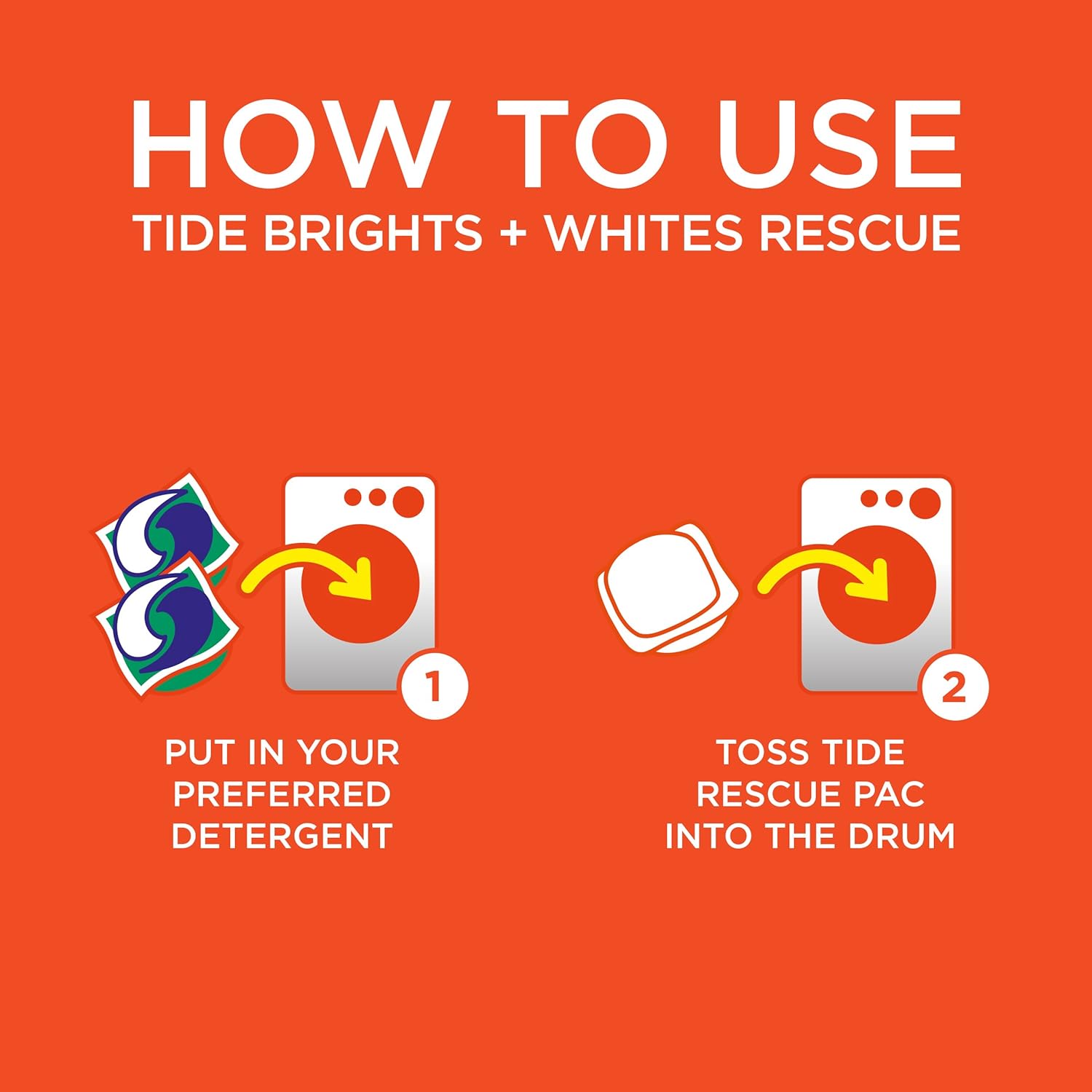 HOW TO USE
TIDE BRIGHTS + WHITES RESCUE

1

PUT IN YOUR PREFERRED DETERGENT

2

TOSS TIDE RESCUE PAC INTO THE DRUM