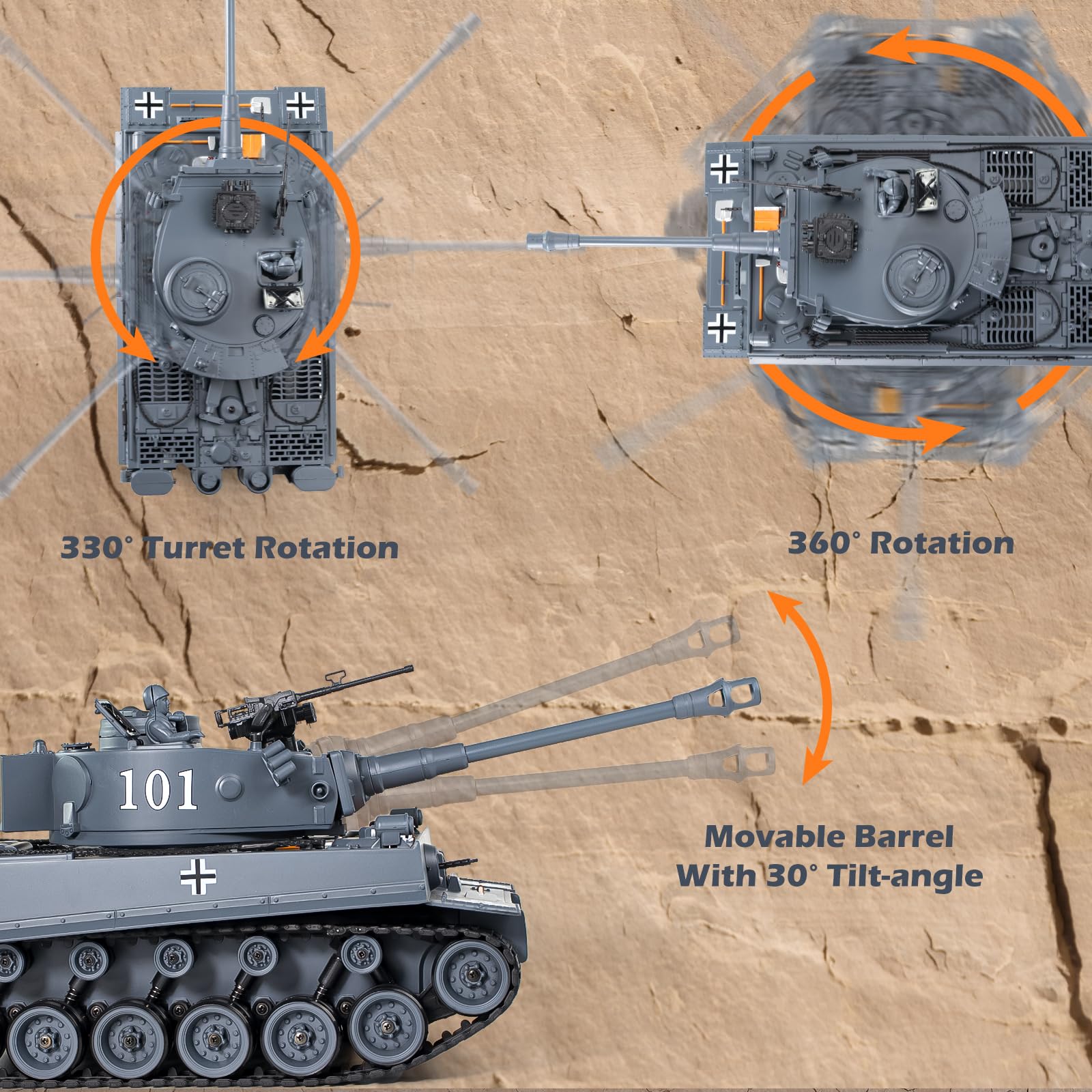 330° Turret Rotation

360° Rotation

101

Movable Barrel With 30° Tilt-angle