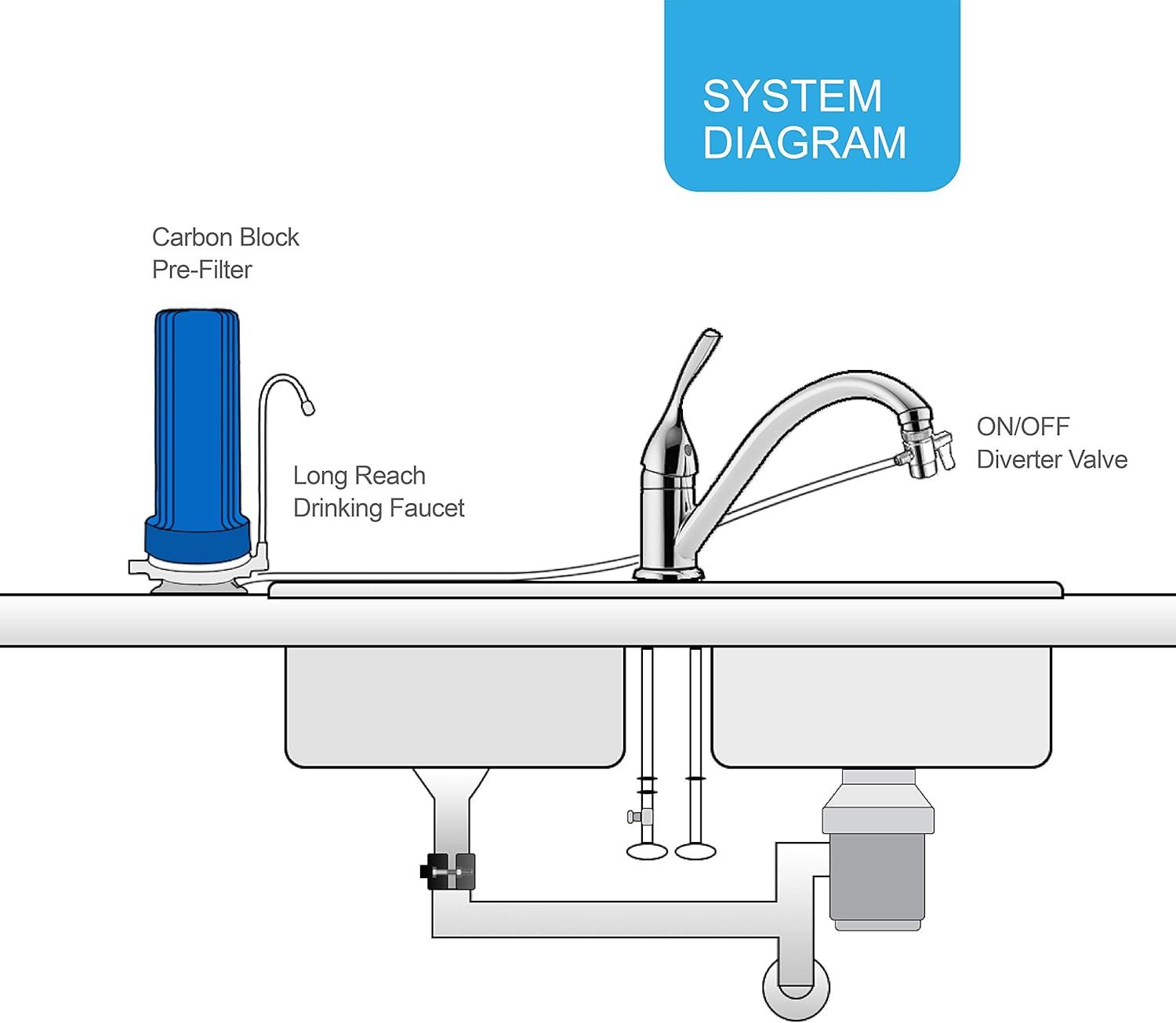 SYSTEM DIAGRAM

Carbon Block Pre-Filter

Long Reach Drinking Faucet

ON/OFF Diverter Valve