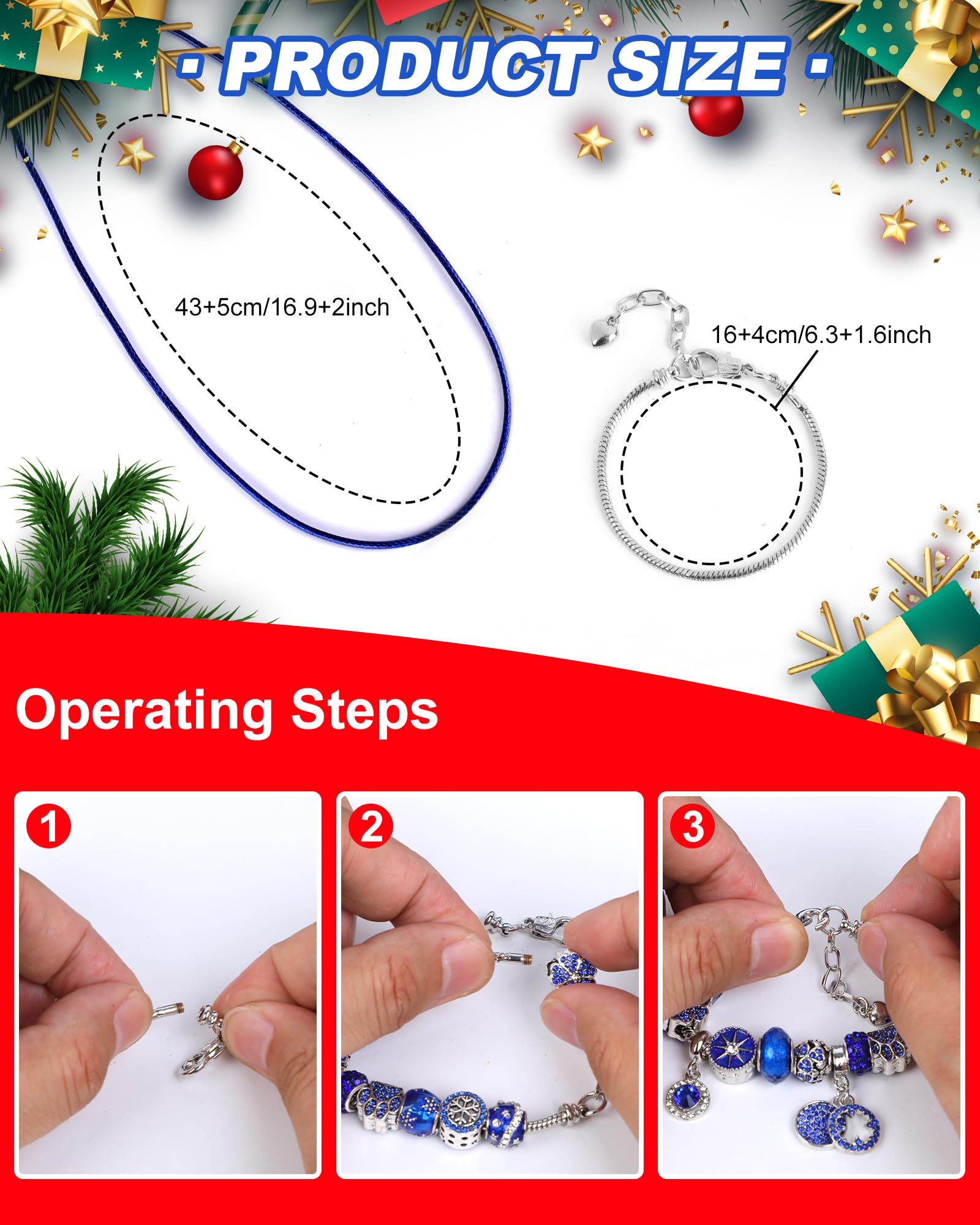 · PRODUCT SIZE ·

43+5cm/16.9+2inch

16+4cm/6.3+1.6inch

Operating Steps

1

2

3