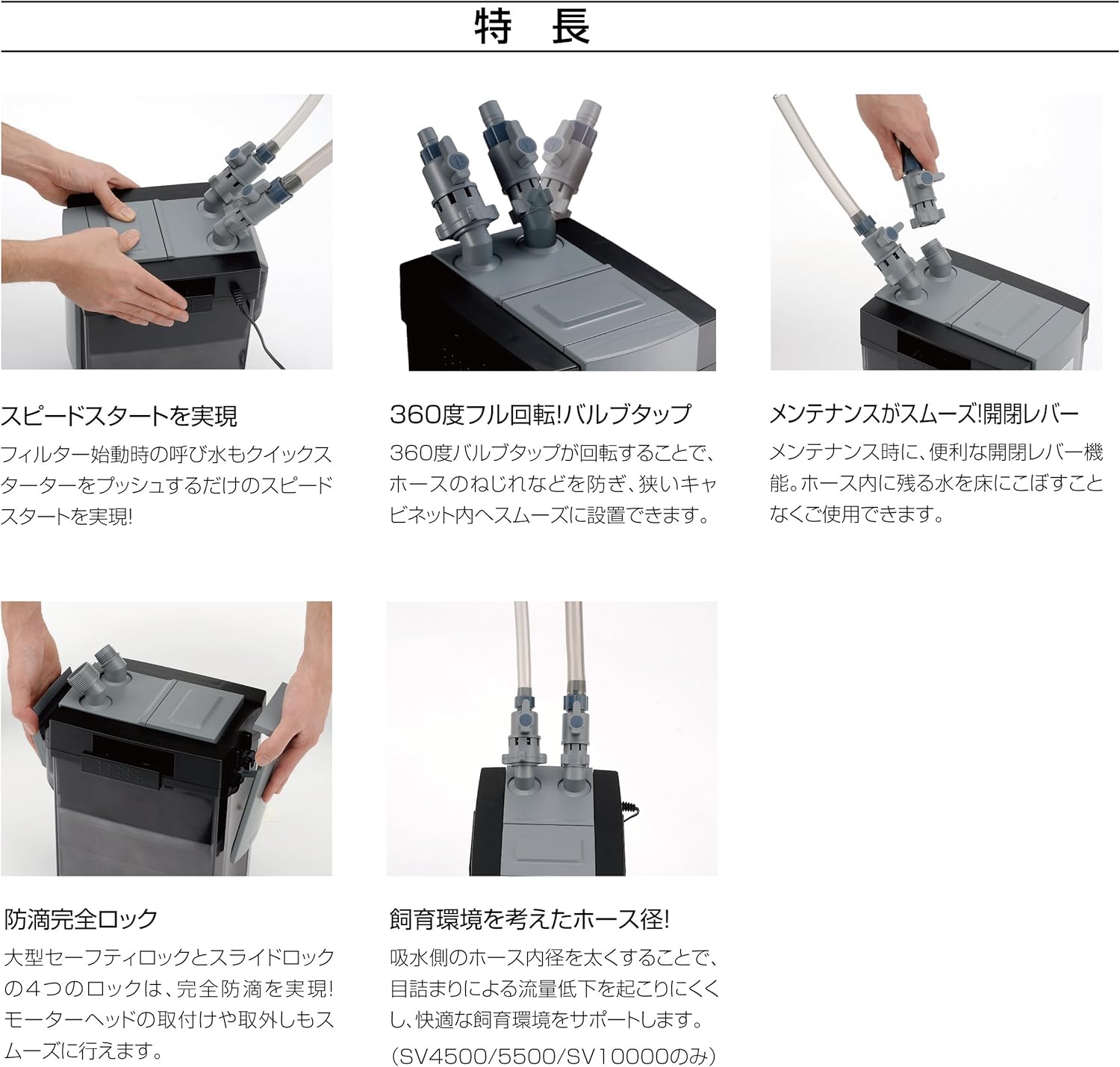 特 長

スピードスタートを実現
フィルター始動時の呼び水もクイックスターターをプッシュするだけのスピードスタートを実現!

360度フル回転!バルブタップ
360度バルブタップが回転することで、ホースのねじれなどを防ぎ、狭いキャビネット内へスムーズに設置できます。

メンテナンスがスムーズ!開閉レバー
メンテナンス時に、便利な開閉レバー機能。ホース内に残る水を床にこぼすことなくご使用できます。

防滴完全ロック
大型セーフティロックとスライドロックの4つのロックは、完全防滴を実現!モーターヘッドの取付けや取外しもスムーズに行えます。

飼育環境を考えたホース径!
吸水側のホース内径を太くすることで、目詰まりによる流量低下を起こりにくくし、快適な飼育環境をサポートします。
(SV4500/5500/SV10000のみ)