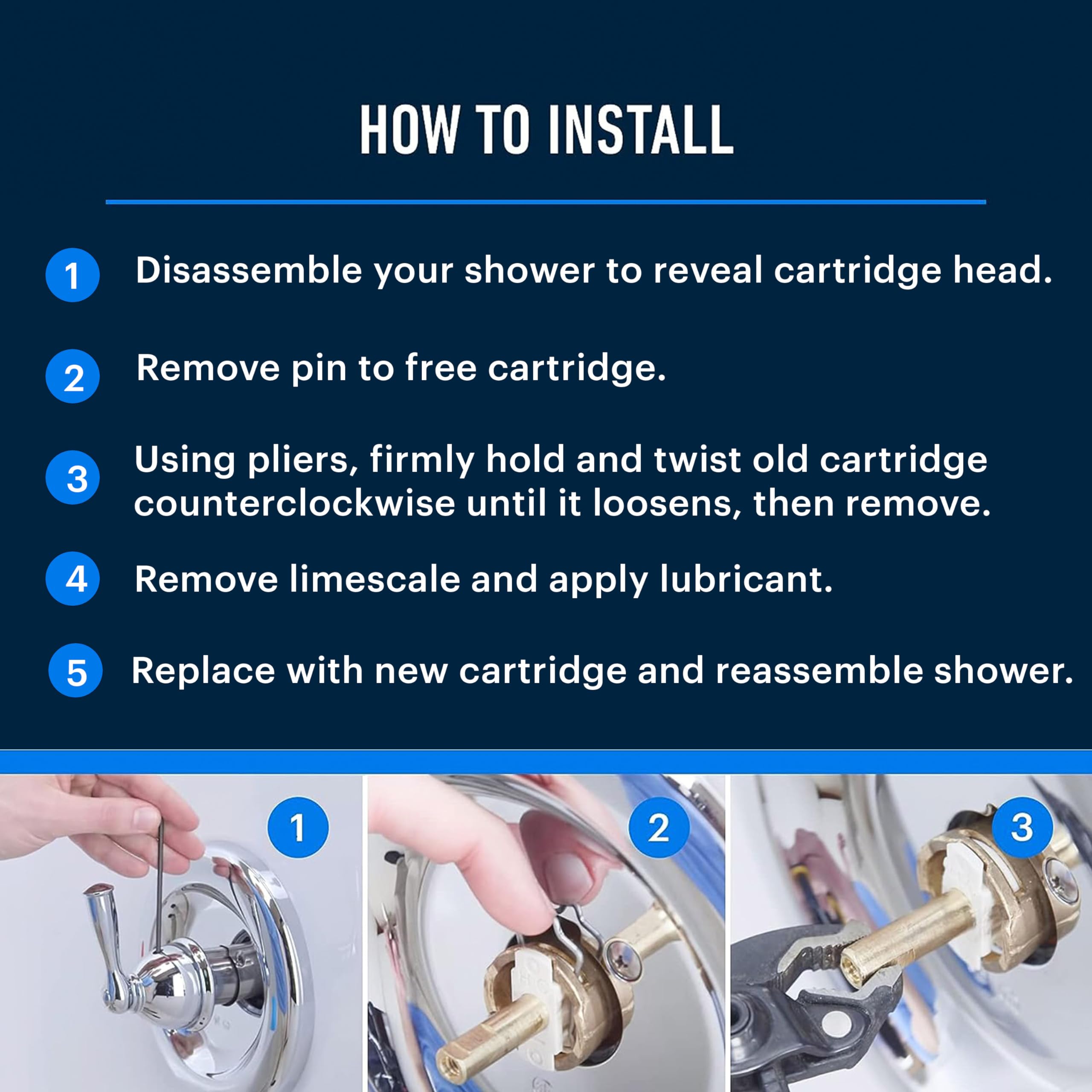 HOW TO INSTALL

1 Disassemble your shower to reveal cartridge head.

2 Remove pin to free cartridge.

3 Using pliers, firmly hold and twist old cartridge counterclockwise until it loosens, then remove.

4 Remove limescale and apply lubricant.

5 Replace with new cartridge and reassemble shower.

1

2

3