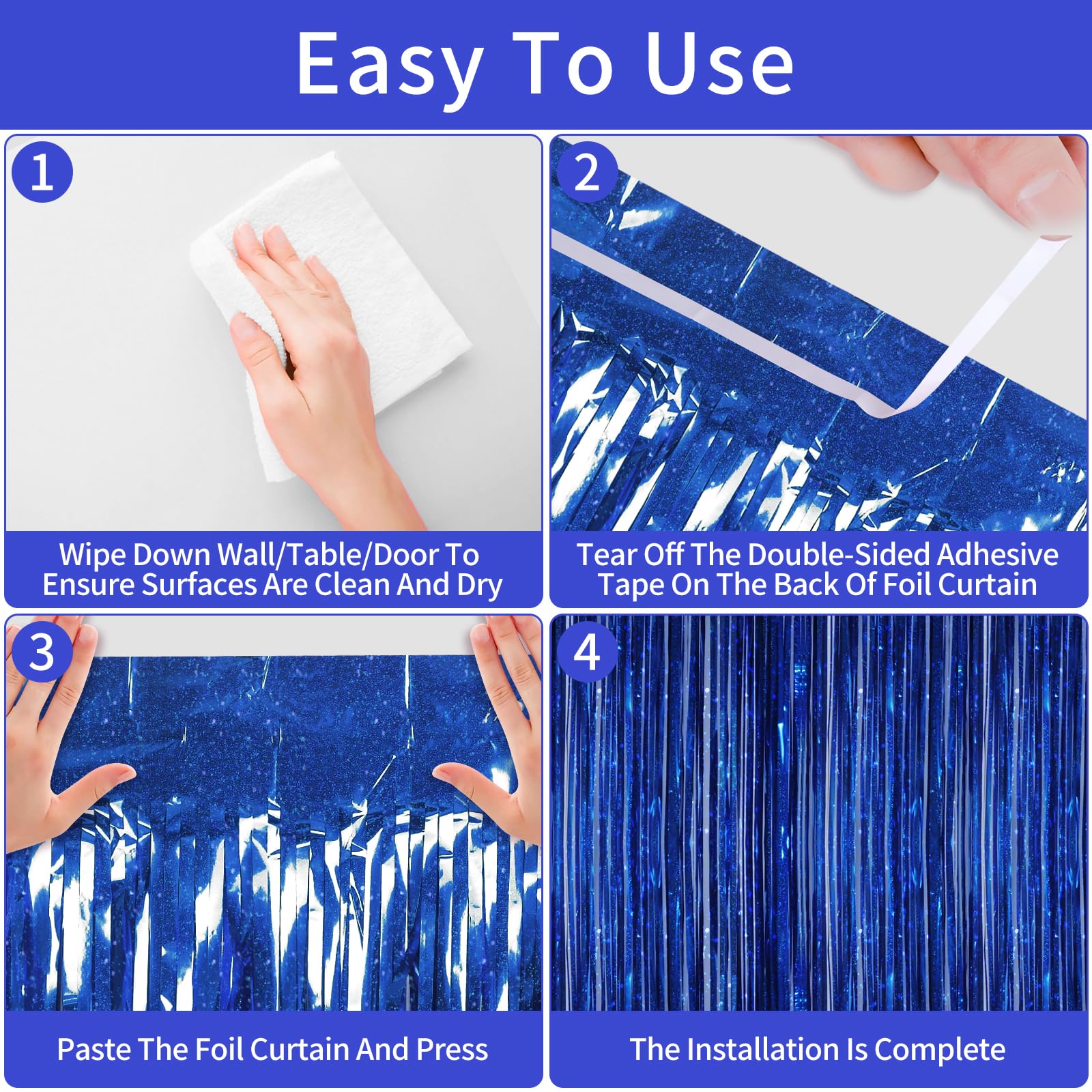 Easy To Use

1

Wipe Down Wall/Table/Door To Ensure Surfaces Are Clean And Dry

2

Tear Off The Double-Sided Adhesive Tape On The Back Of Foil Curtain

3

Paste The Foil Curtain And Press

4

The Installation Is Complete