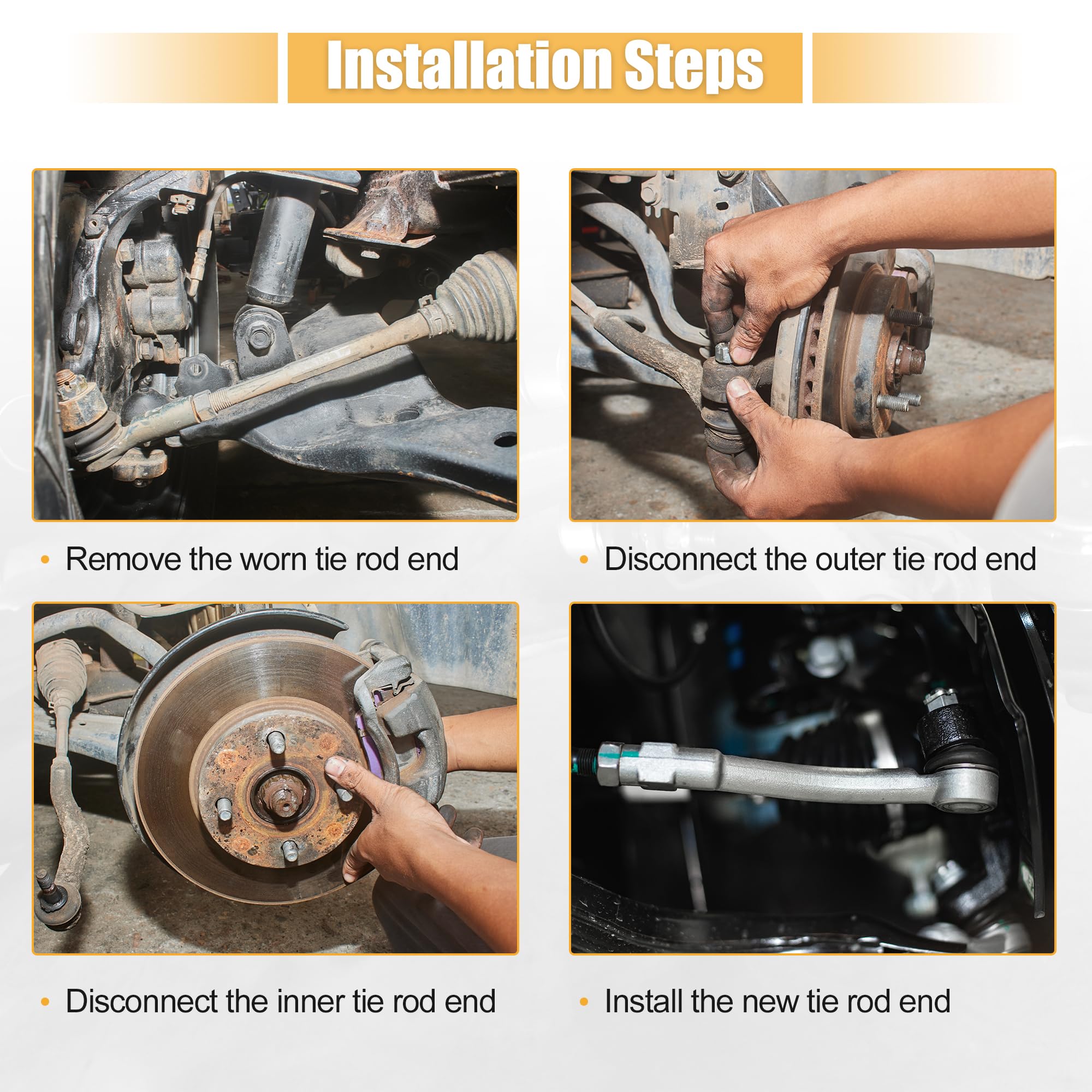 Installation Steps

• Remove the worn tie rod end

• Disconnect the outer tie rod end

• Disconnect the inner tie rod end

• Install the new tie rod end