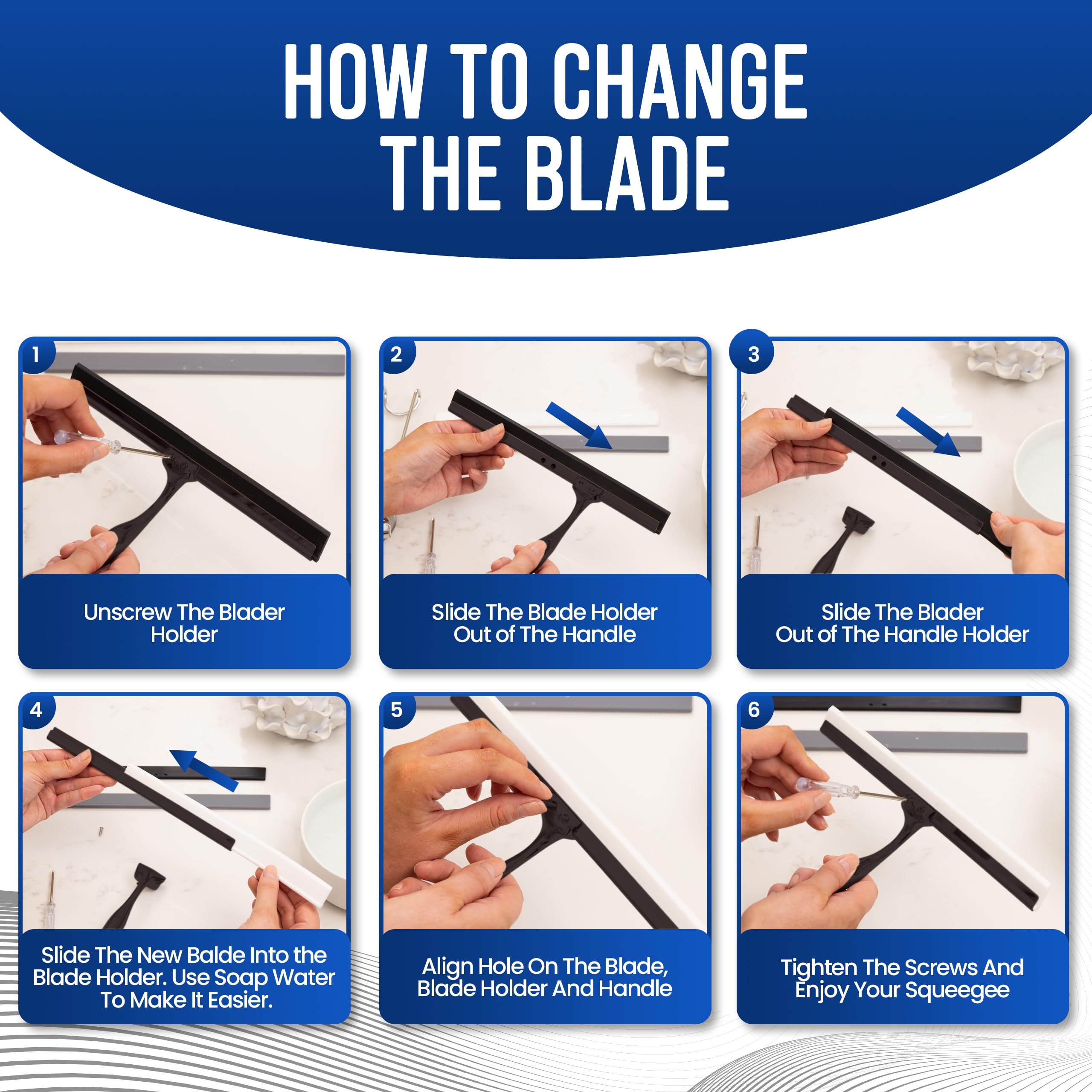 HOW TO CHANGE THE BLADE

1
Unscrew The Blader Holder

2
Slide The Blade Holder Out of The Handle

3
Slide The Blader Out of The Handle Holder

4
Slide The New Balde Into the Blade Holder. Use Soap Water To Make It Easier.

5
Align Hole On The Blade, Blade Holder And Handle

6
Tighten The Screws And Enjoy Your Squeegee