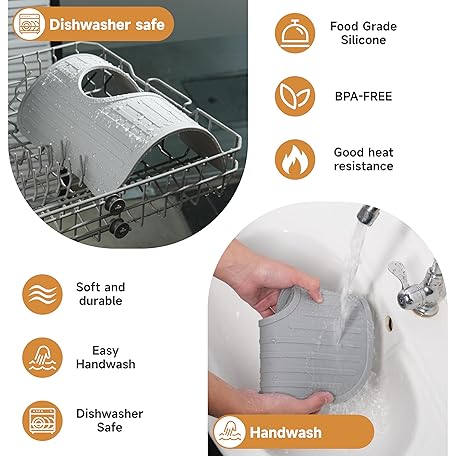 Dishwasher safe

Food Grade Silicone

BPA-FREE

Good heat resistance

Soft and durable

Easy Handwash

Dishwasher Safe

Handwash