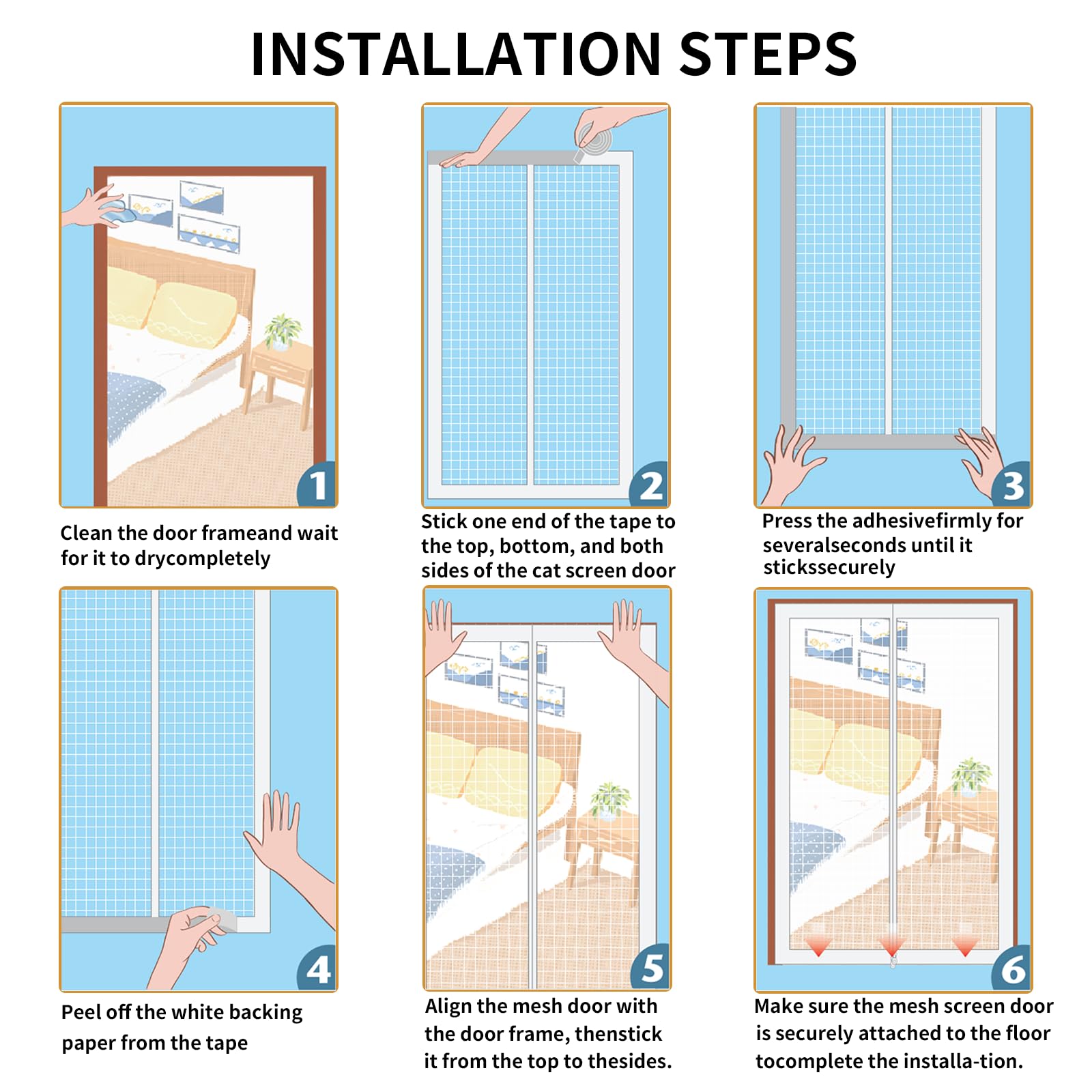 INSTALLATION STEPS

1

Clean the door frameand wait for it to drycompletely

2

Stick one end of the tape to the top, bottom, and both sides of the cat screen door

3

Press the adhesivefirmly for severalseconds until it stickssecurely

4

Peel off the white backing paper from the tape

5

Align the mesh door with the door frame, thenstick it from the top to thesides.

6

Make sure the mesh screen door is securely attached to the floor tocomplete the installa-tion.