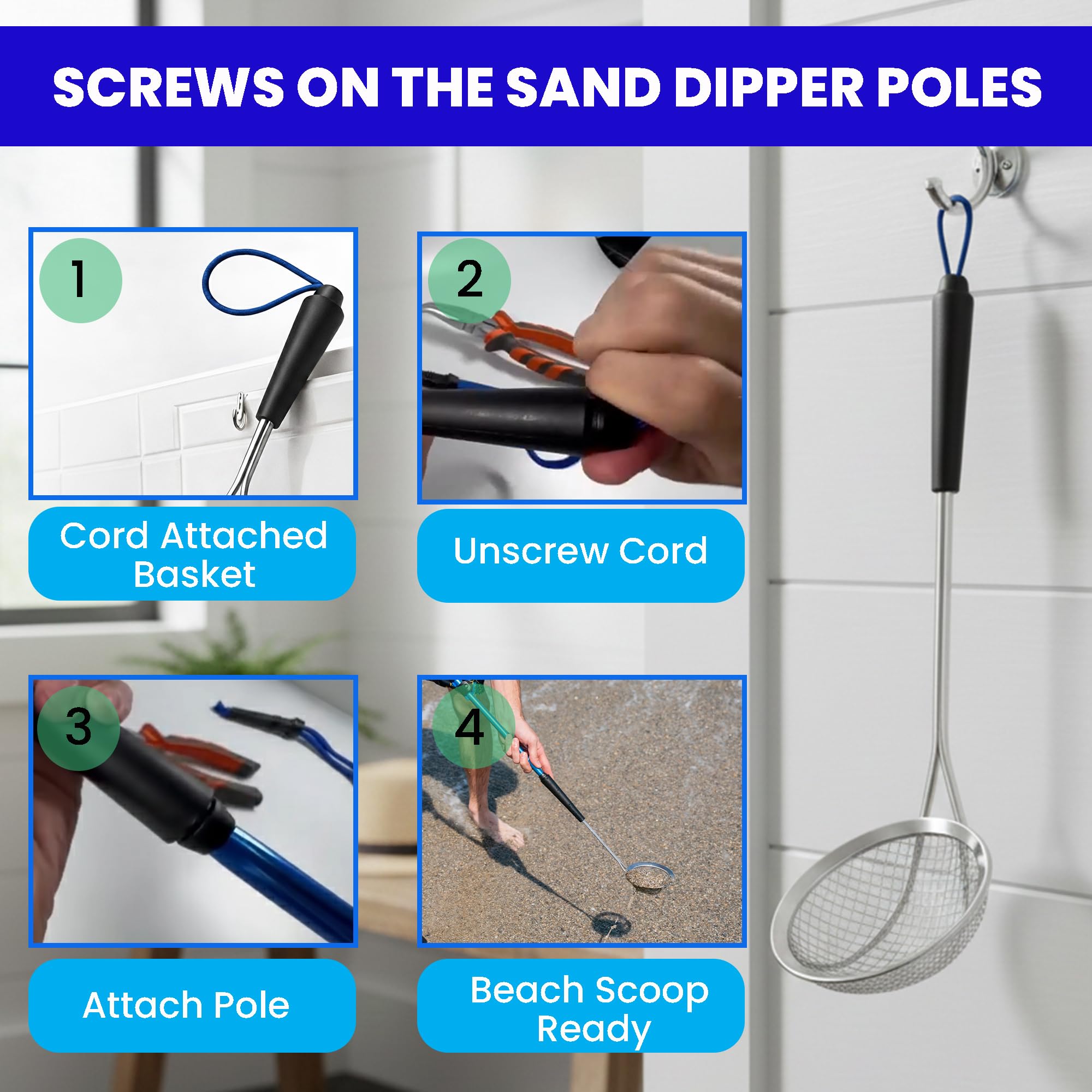 SCREWS ON THE SAND DIPPER POLES

1

Cord Attached Basket

2

Unscrew Cord

3

Attach Pole

4

Beach Scoop Ready