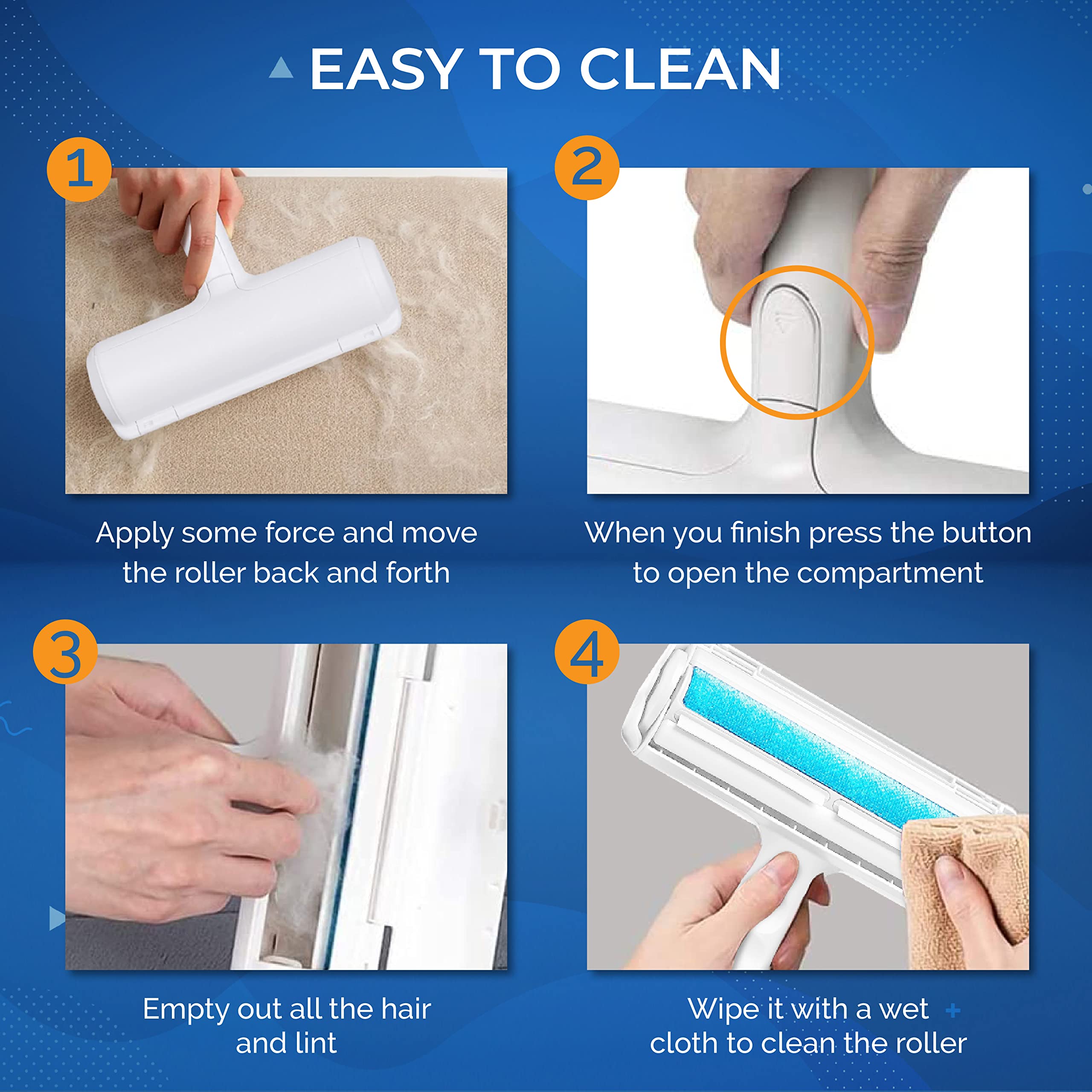 EASY TO CLEAN

1

Apply some force and move the roller back and forth

2

When you finish press the button to open the compartment

3

Empty out all the hair and lint

4

Wipe it with a wet cloth to clean the roller