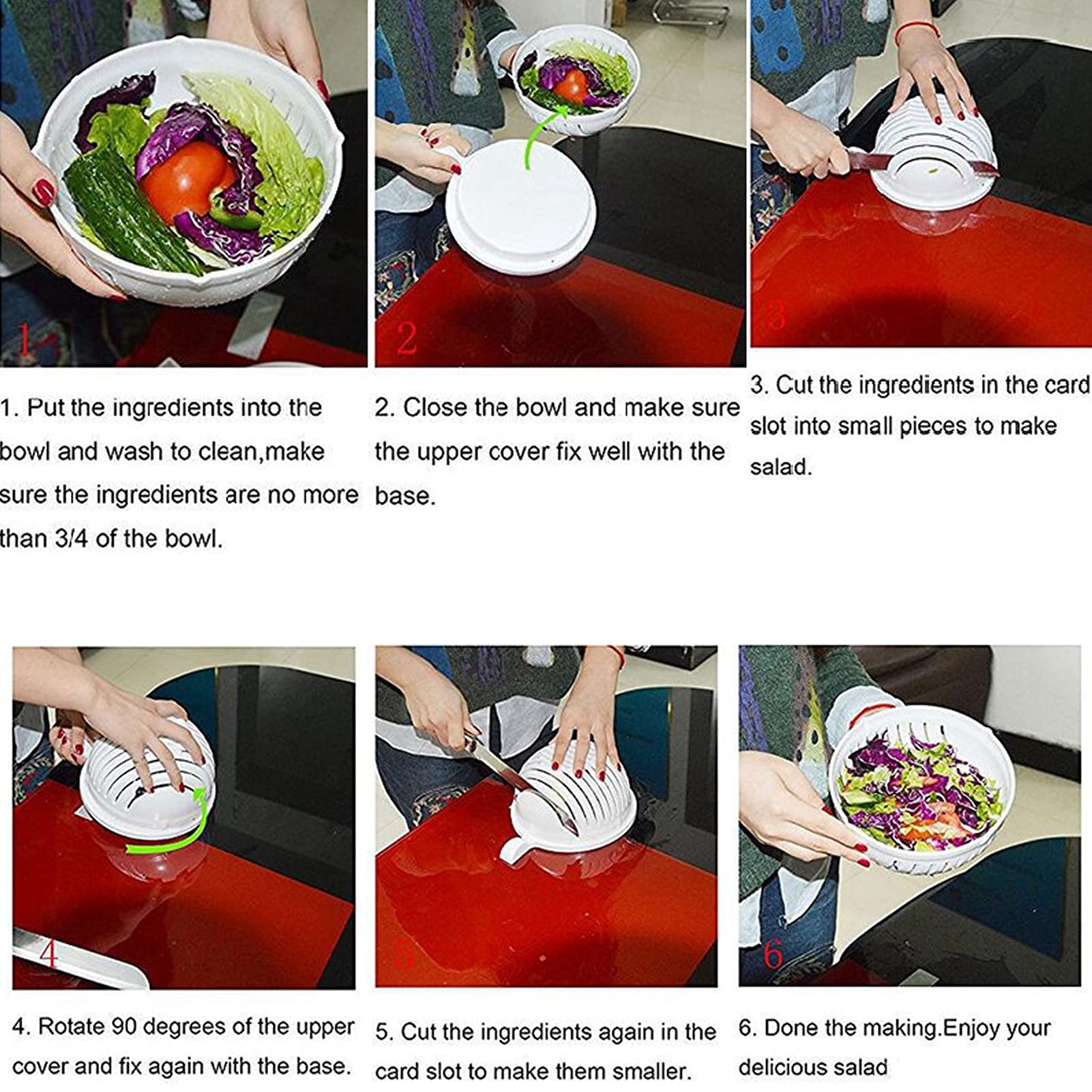 1

1. Put the ingredients into the bowl and wash to clean,make sure the ingredients are no more than 3/4 of the bowl.

2

2. Close the bowl and make sure the upper cover fix well with the base.

3

3. Cut the ingredients in the card slot into small pieces to make salad.

4

4. Rotate 90 degrees of the upper cover and fix again with the base.

5

5. Cut the ingredients again in the card slot to make them smaller.

6

6. Done the making.Enjoy your delicious salad