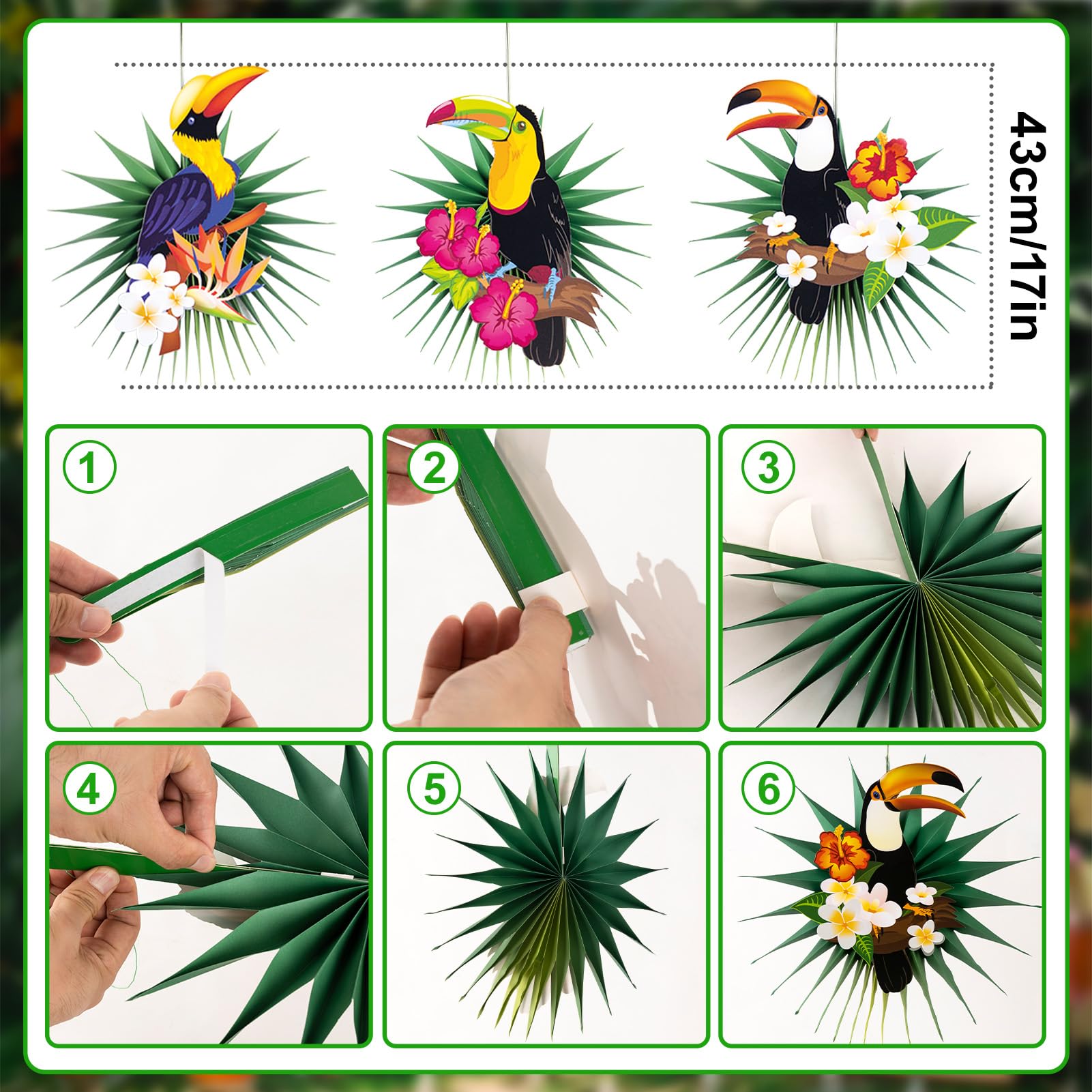 43cm/17in

1

2

3

4

5

6