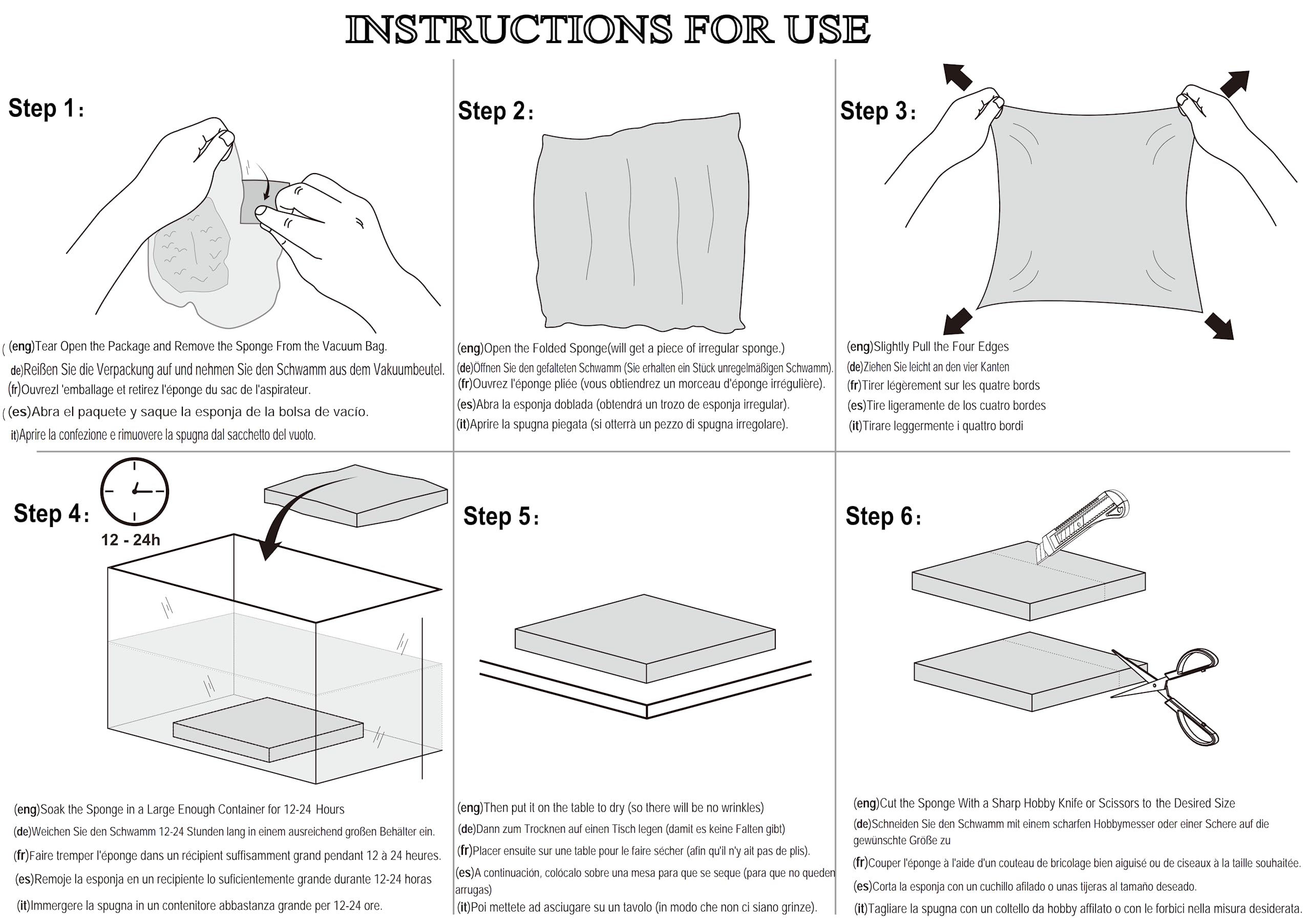 INSTRUCTIONS FOR USE

Step 1:

( (eng)Tear Open the Package and Remove the Sponge From the Vacuum Bag.

de)Reißen Sie die Verpackung auf und nehmen Sie den Schwamm aus dem Vakuumbeutel.

(fr)Ouvrezl 'emballage et retirez l'éponge du sac de l'aspirateur.

( (es)Abra el paquete y saque la esponja de la bolsa de vacío.

it)Aprire la confezione e rimuovere la spugna dal sacchetto del vuoto.

Step 2:

(eng)Open the Folded Sponge(will get a piece of irregular sponge.)

(de)Öffnen Sie den gefalteten Schwamm (Sie erhalten ein Stück unregelmäßigen Schwamm).

(fr)Ouvrez l'éponge pliée (vous obtiendrez un morceau d'éponge irrégulière).

(es)Abra la esponja doblada (obtendrá un trozo de esponja irregular).

(it)Aprire la spugna piegata (si otterrà un pezzo di spugna irregolare).

Step 3:

(eng)Slightly Pull the Four Edges

(de)Ziehen Sie leicht an den vier Kanten

(fr)Tirer légèrement sur les quatre bords

(es)Tire ligeramente de los cuatro bordes

(it)Tirare leggermente i quattro bordi

Step 4:

12 - 24h

(eng)Soak the Sponge in a Large Enough Container for 12-24 Hours

(de)Weichen Sie den Schwamm 12-24 Stunden lang in einem ausreichend großen Behälter ein.

(fr)Faire tremper l'éponge dans un récipient suffisamment grand pendant 12 à 24 heures.

(es)Remoje la esponja en un recipiente lo suficientemente grande durante 12-24 horas

(it)Immergere la spugna in un contenitore abbastanza grande per 12-24 ore.

Step 5:

(eng)Then put it on the table to dry (so there will be no wrinkles)

(de)Dann zum Trocknen auf einen Tisch legen (damit es keine Falten gibt)

(fr)Placer ensuite sur une table pour le faire sécher (afin qu'il n'y ait pas de plis).

(es)A continuación, colócalo sobre una mesa para que se seque (para que no queden arrugas)

(it)Poi mettete ad asciugare su un tavolo (in modo che non ci siano grinze).

Step 6:

(eng)Cut the Sponge With a Sharp Hobby Knife or Scissors to the Desired Size

(de)Schneiden Sie den Schwamm mit einem scharfen Hobbymesser oder einer Schere auf die gewünschte Größe zu

(fr)Couper l'éponge à l'aide d'un couteau de bricolage bien aiguisé ou de ciseaux à la taille souhaitée.

(es)Corta la esponja con un cuchillo afilado o unas tijeras al tamaño deseado.

(it)Tagliare la spugna con un coltello da hobby affilato o con le forbici nella misura desiderata.