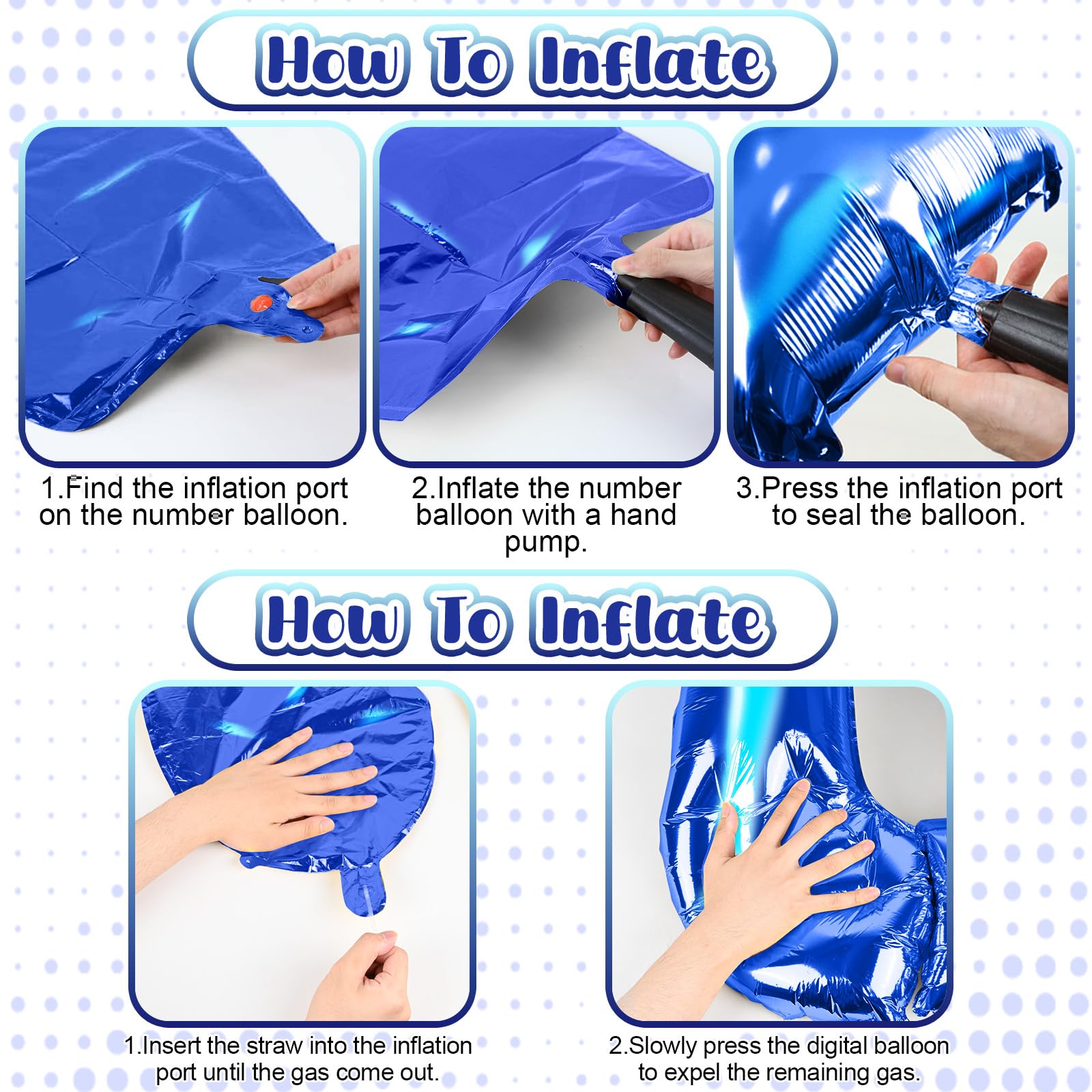 How To Inflate

1.Find the inflation port on the number balloon.

2.Inflate the number balloon with a hand pump.

3.Press the inflation port to seal the balloon.

How To Inflate

1.Insert the straw into the inflation port until the gas come out.

2.Slowly press the digital balloon to expel the remaining gas.