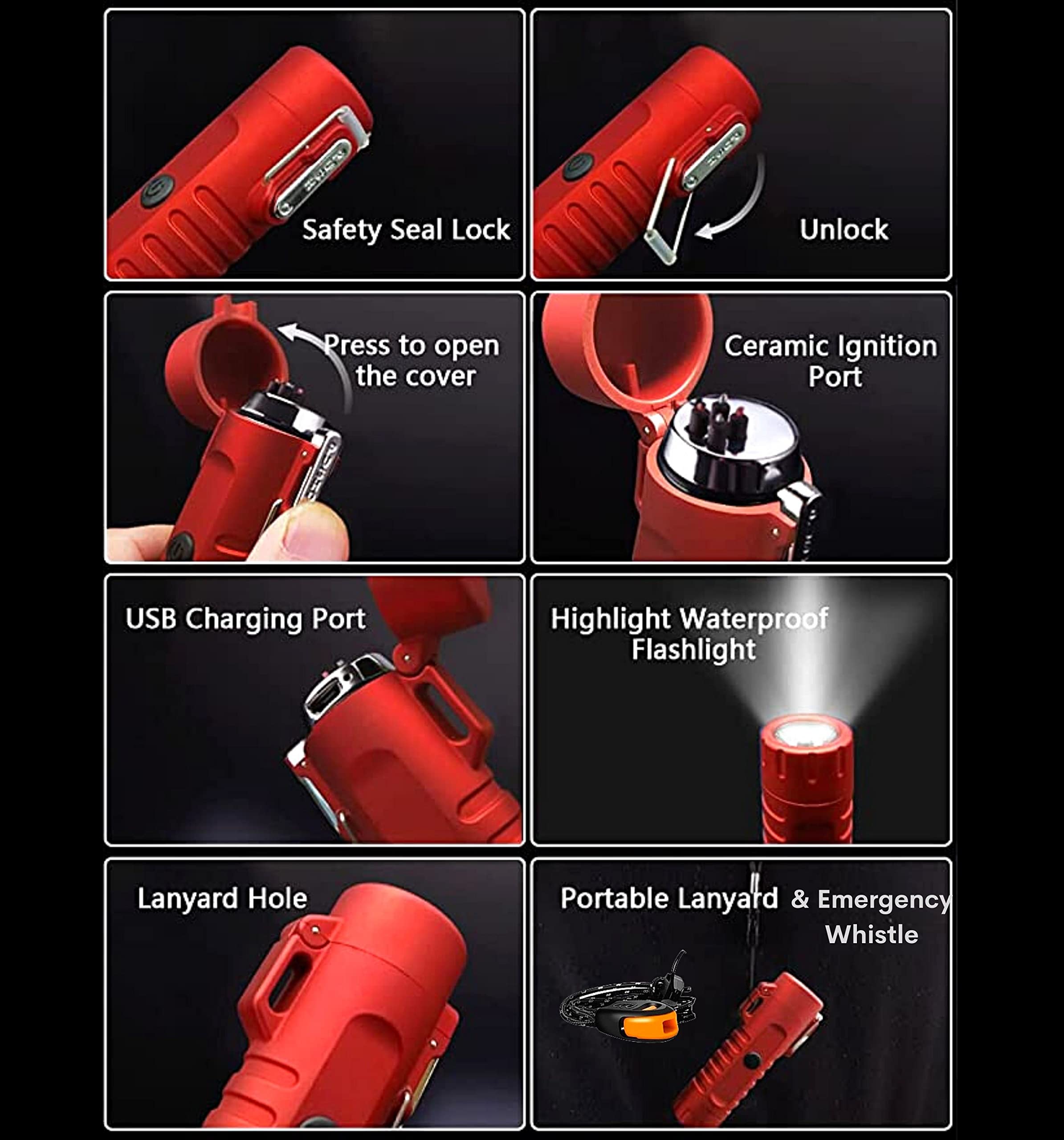 Safety Seal Lock

Unlock

Press to open the cover

Ceramic Ignition Port

USB Charging Port

Highlight Waterproof Flashlight

Lanyard Hole

Portable Lanyard & Emergency Whistle