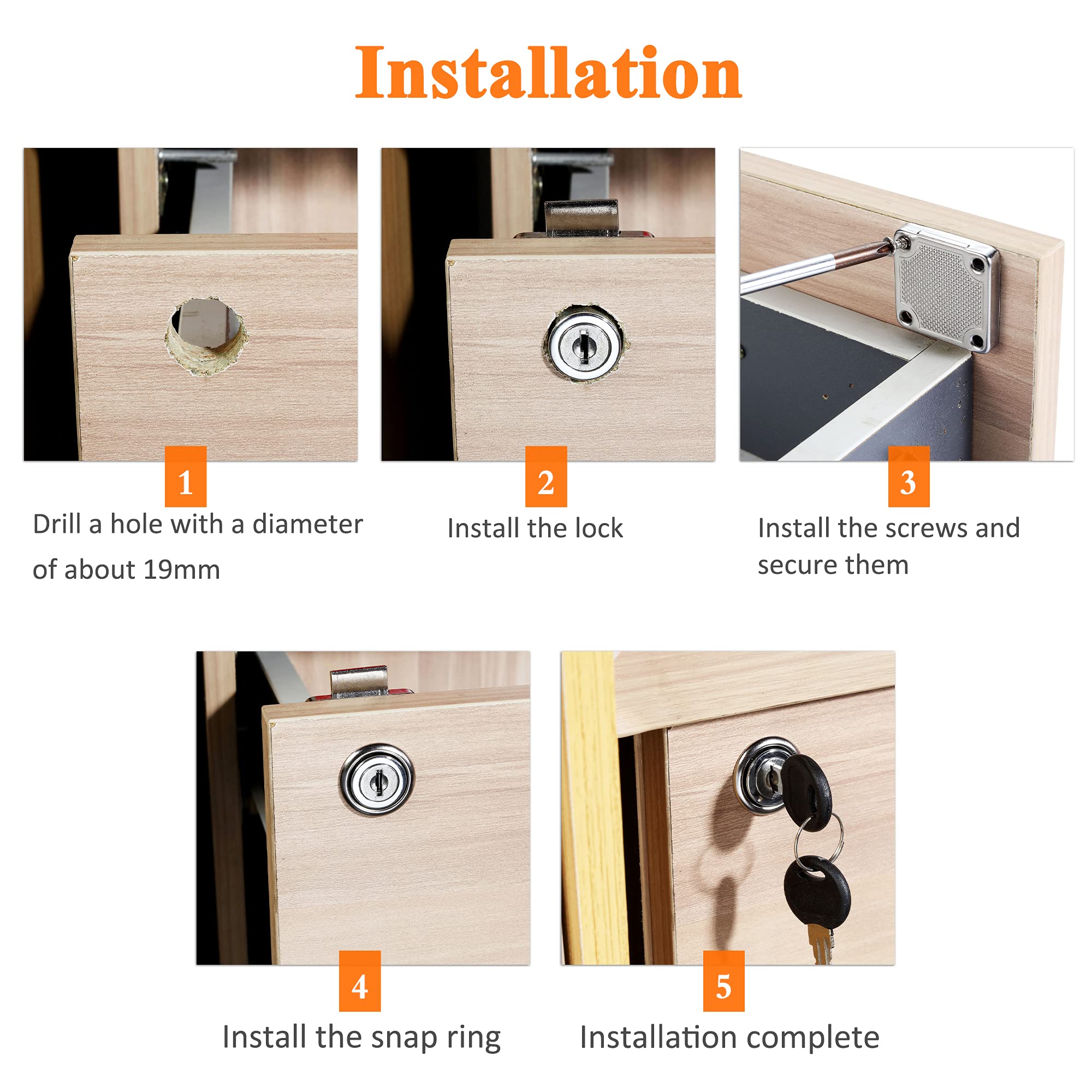 Installation

1
Drill a hole with a diameter of about 19mm

2
Install the lock

3
Install the screws and secure them

4
Install the snap ring

5
Installation complete