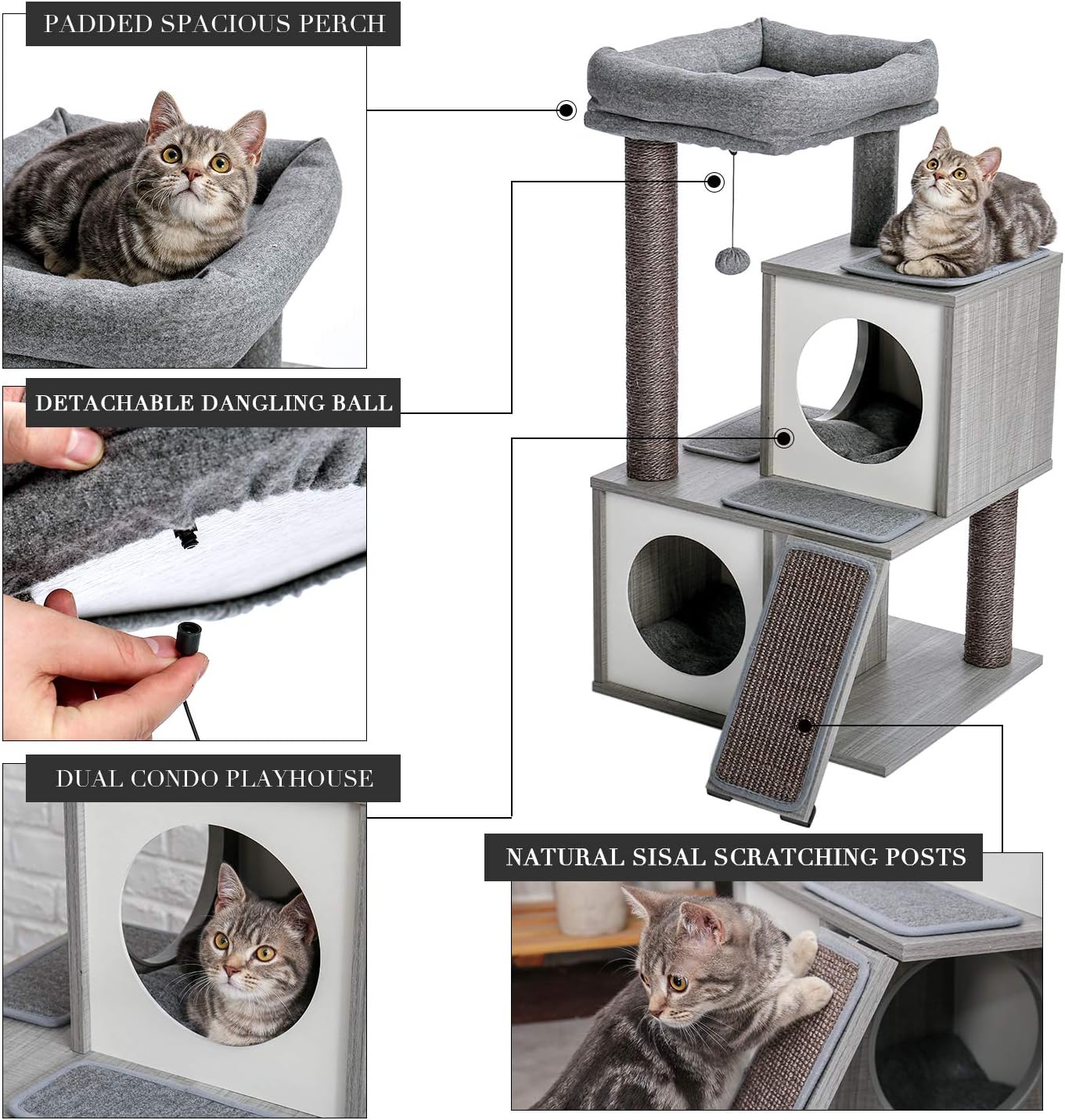 PADDED SPACIOUS PERCH

DETACHABLE DANGLING BALL

DUAL CONDO PLAYHOUSE

NATURAL SISAL SCRATCHING POSTS