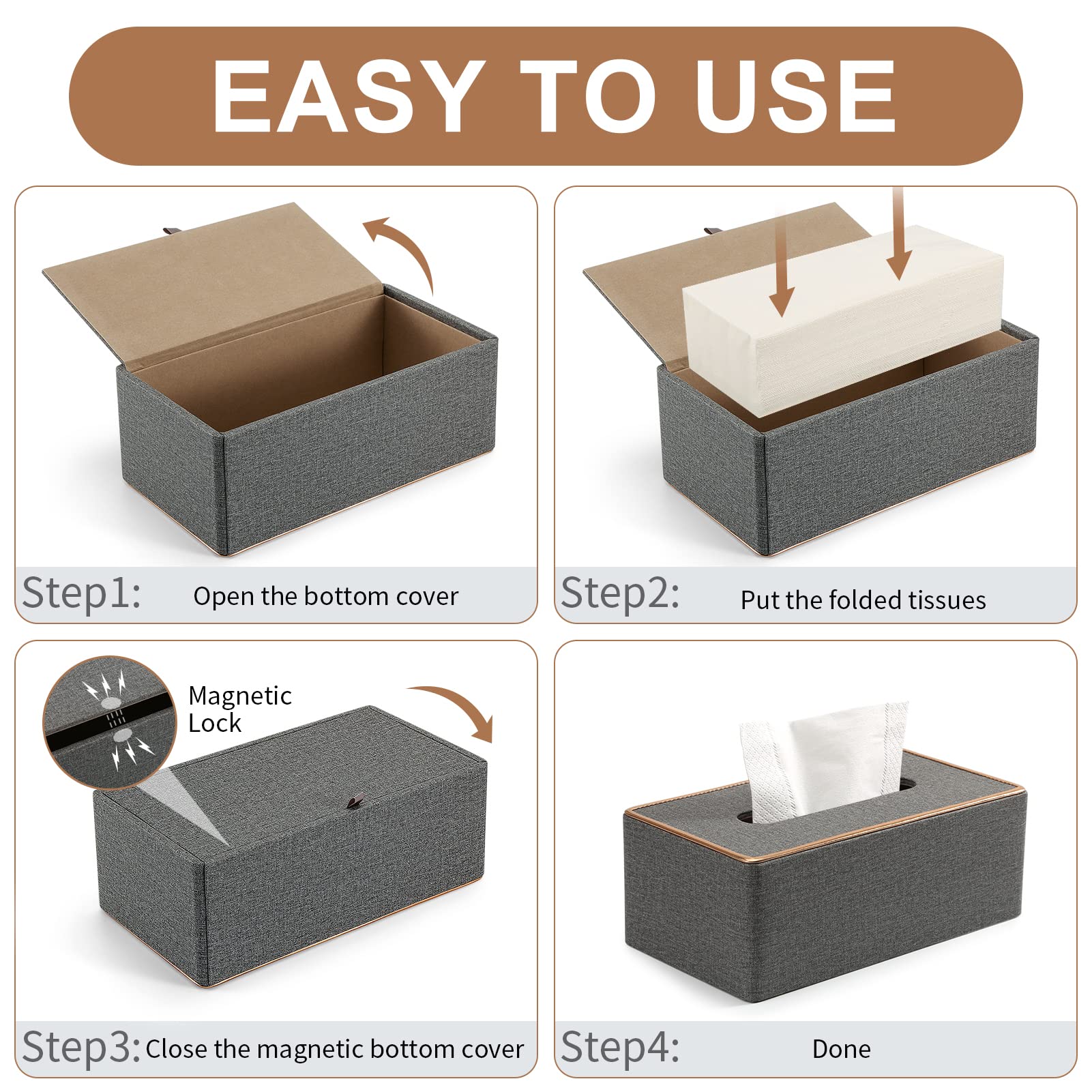 EASY TO USE

Step1: Open the bottom cover

Step2: Put the folded tissues

Magnetic Lock

Step3: Close the magnetic bottom cover

Step4: Done