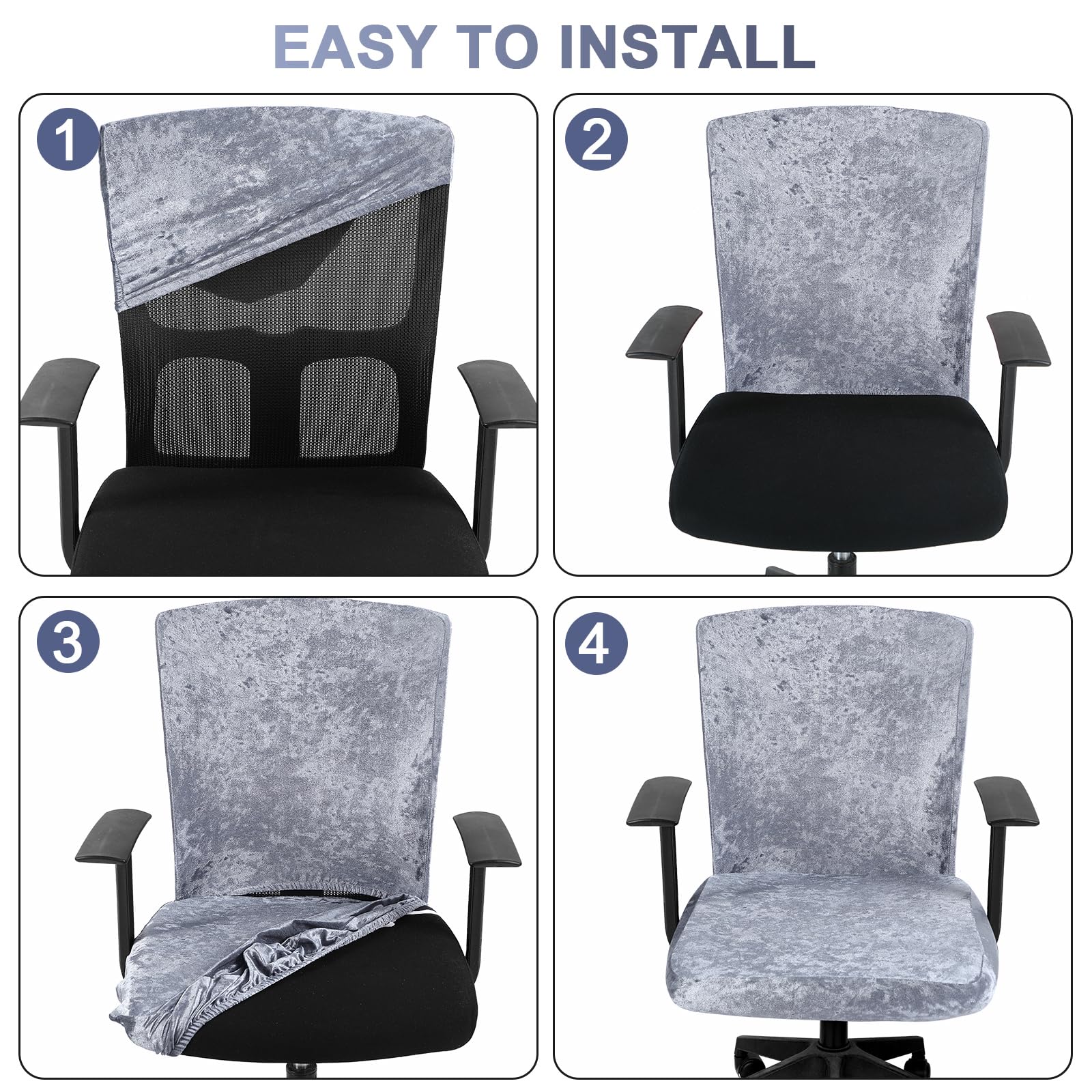 EASY TO INSTALL

1

2

3

4