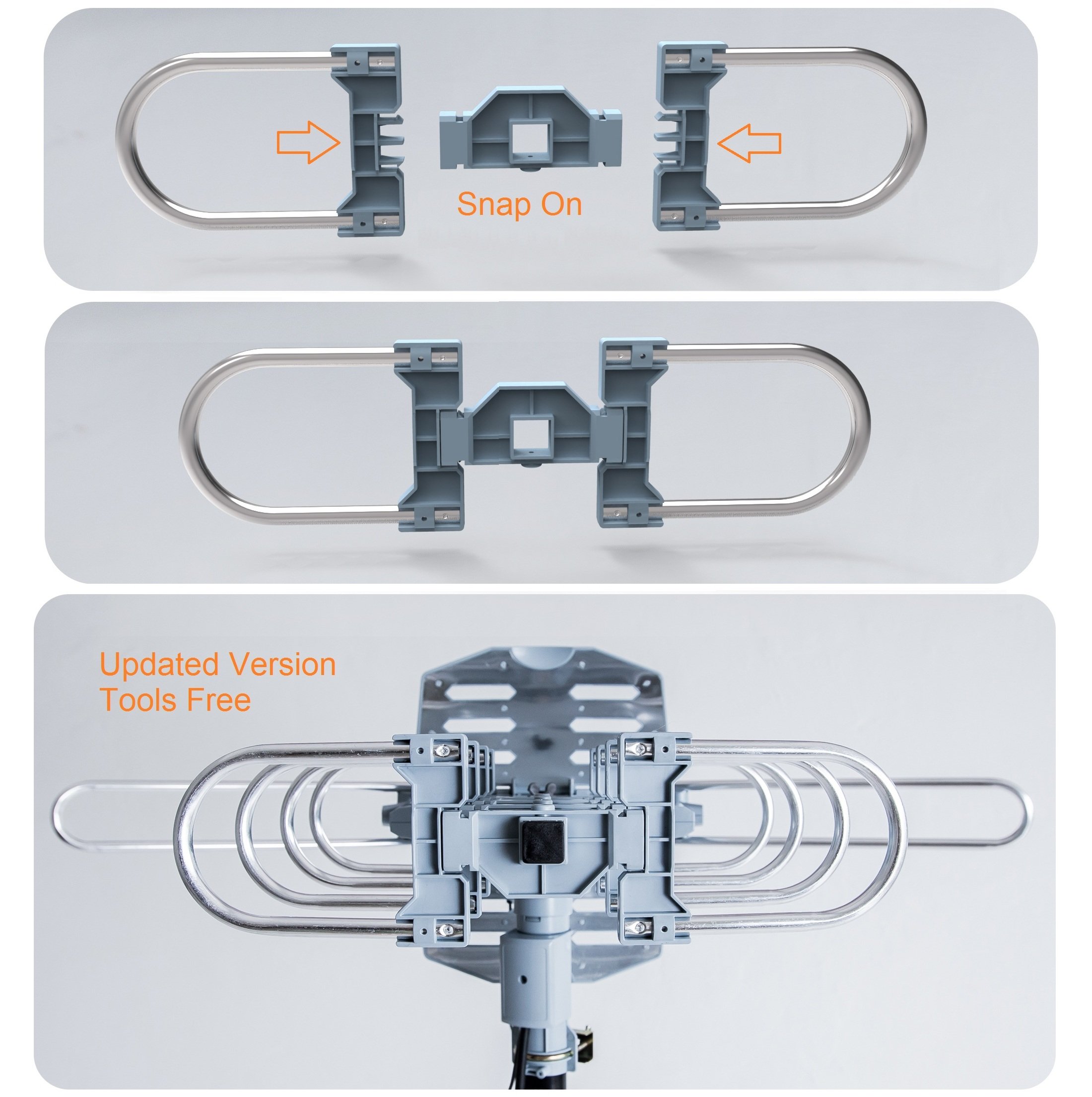 Snap On

Updated Version
Tools Free