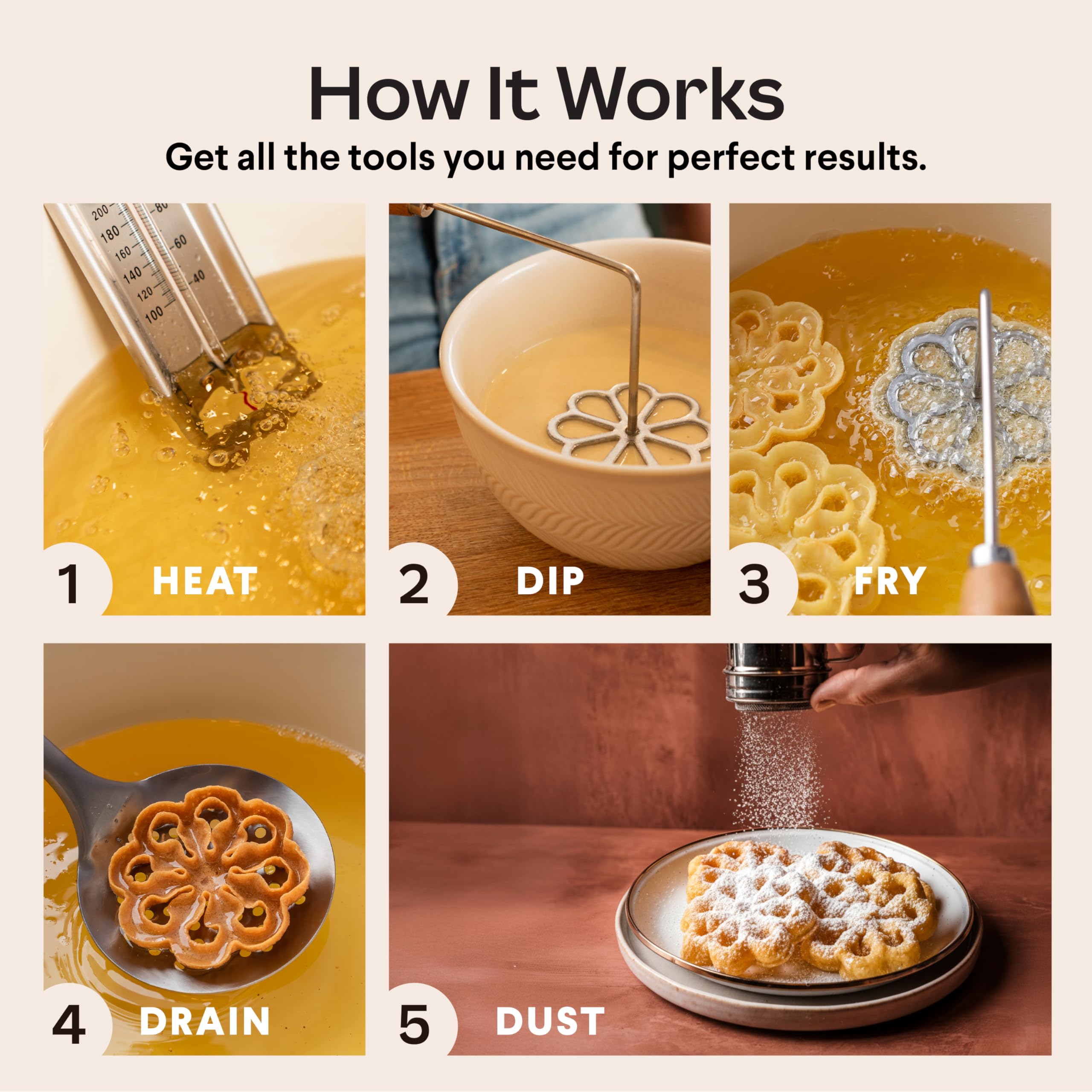 How It Works

Get all the tools you need for perfect results.

200 180 160 140 120 100

80 60 40

1 HEAT

2 DIP

3 FRY

4 DRAIN

5 DUST