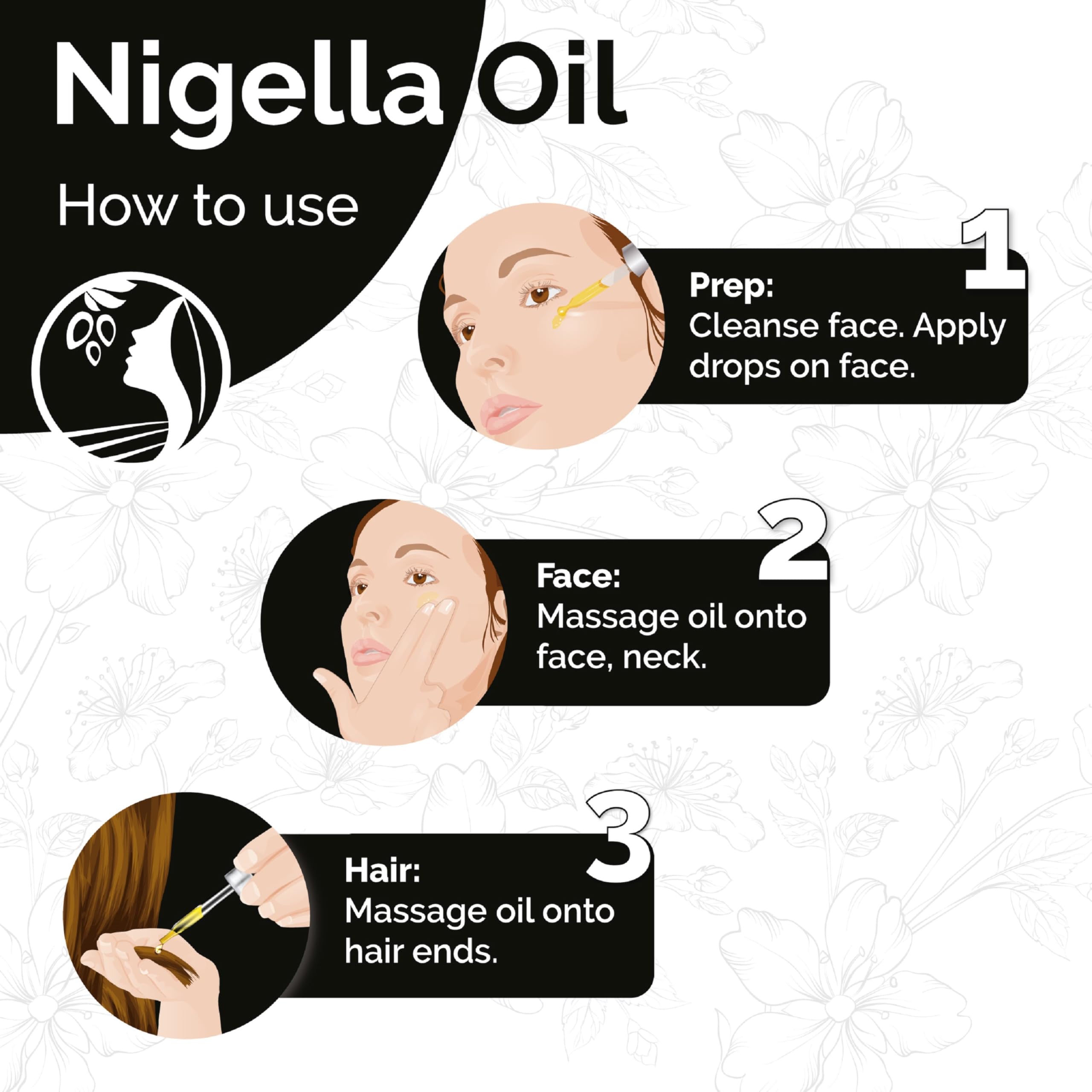 Nigella Oil

How to use

1

Prep:
Cleanse face. Apply drops on face.

2

Face:
Massage oil onto face, neck.

3

Hair:
Massage oil onto hair ends.