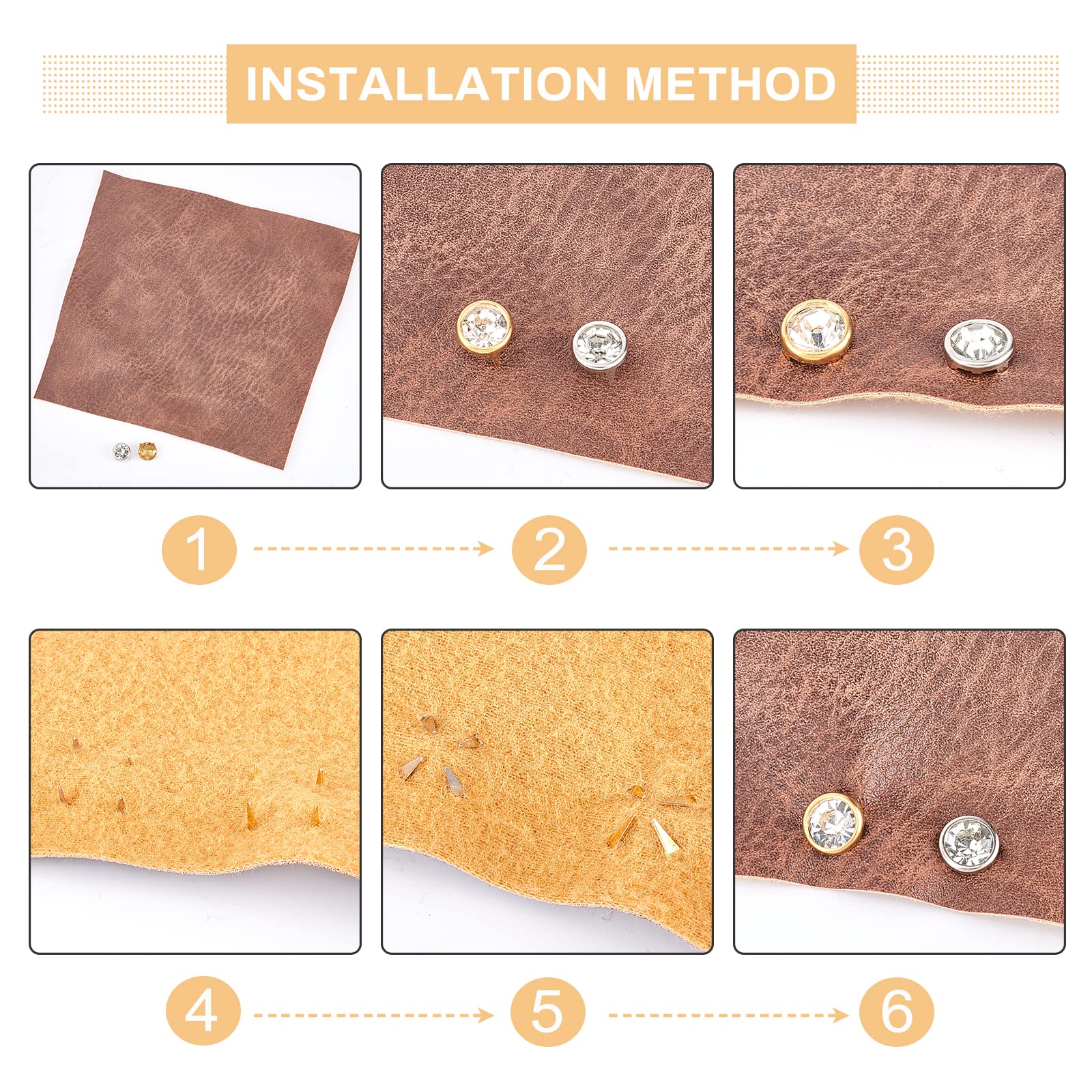 INSTALLATION METHOD

1

2

3

4

5

6