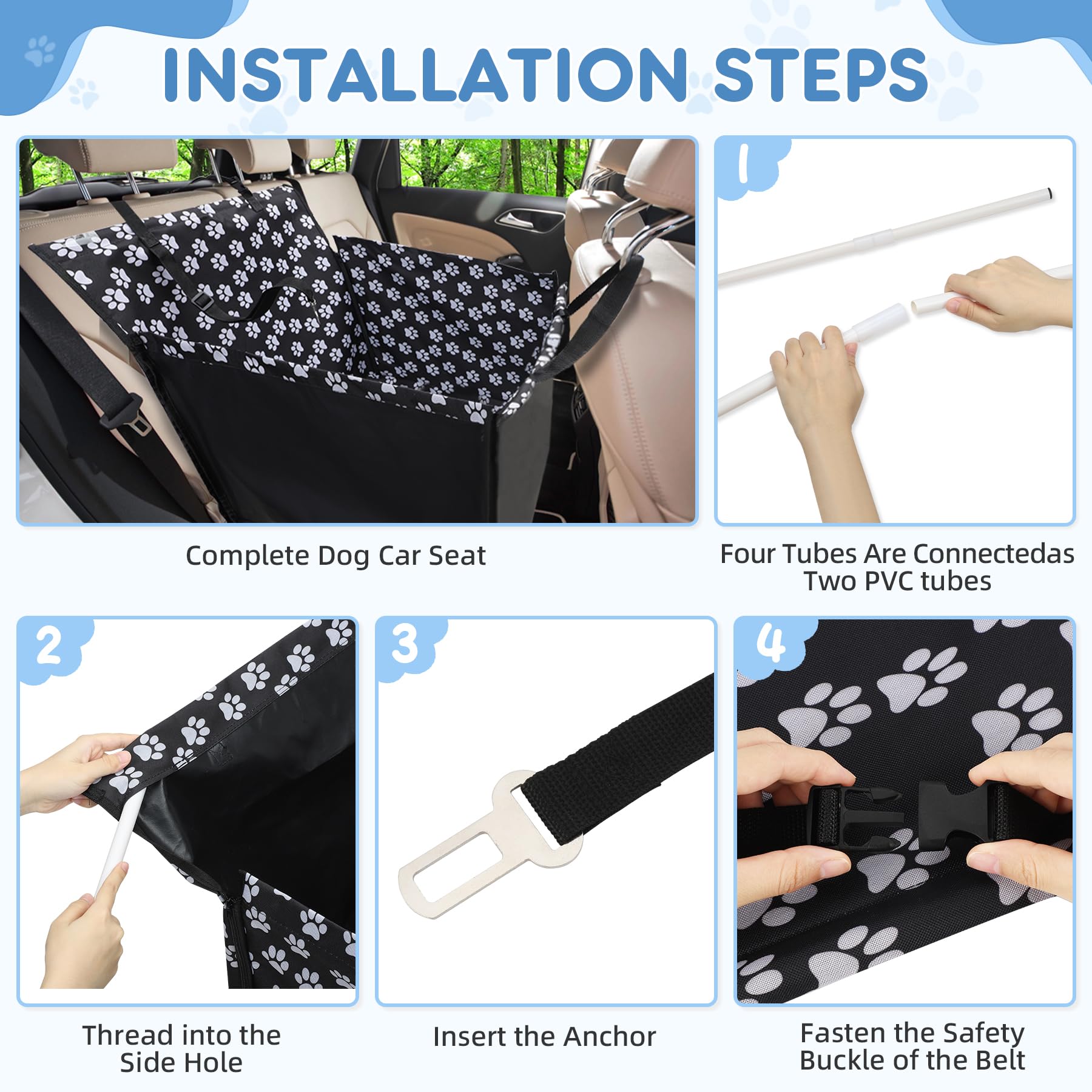 INSTALLATION STEPS

Complete Dog Car Seat

1

Four Tubes Are Connectedas Two PVC tubes

2

Thread into the Side Hole

3

Insert the Anchor

4

Fasten the Safety Buckle of the Belt