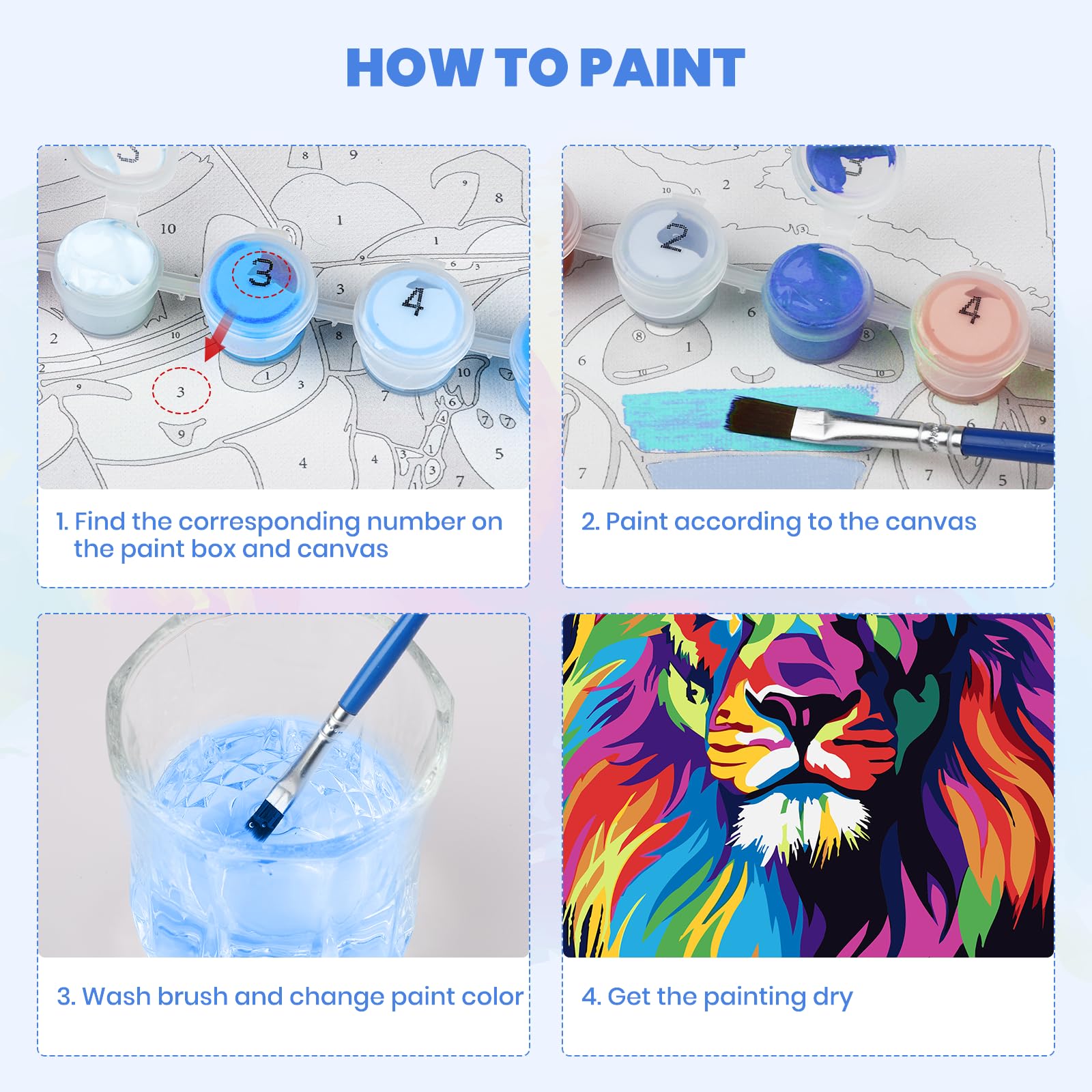 HOW TO PAINT

1. Find the corresponding number on the paint box and canvas

2. Paint according to the canvas

3. Wash brush and change paint color

4. Get the painting dry