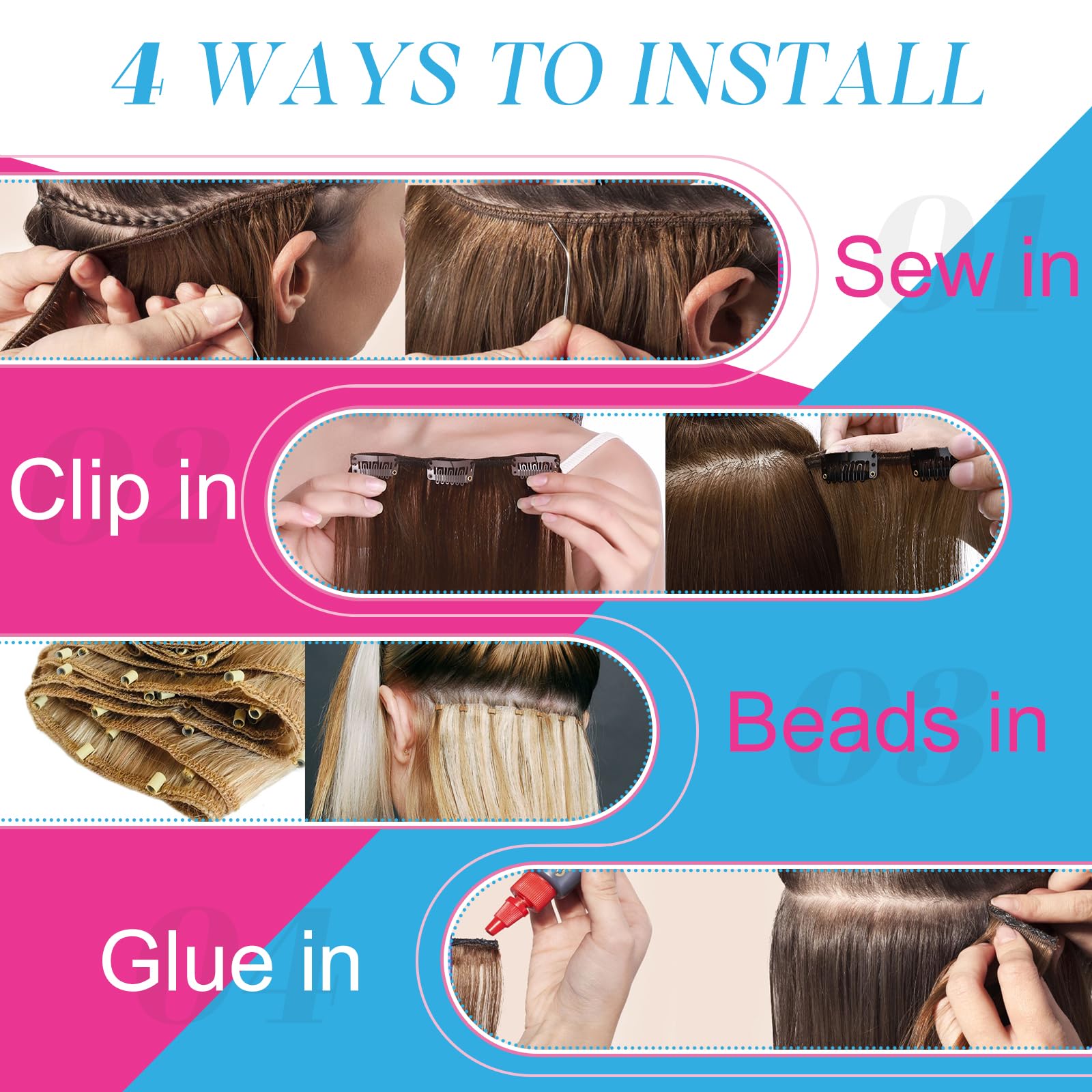 4 WAYS TO INSTALL

01
Sew in

02
Clip in

03
Beads in

04
Glue in