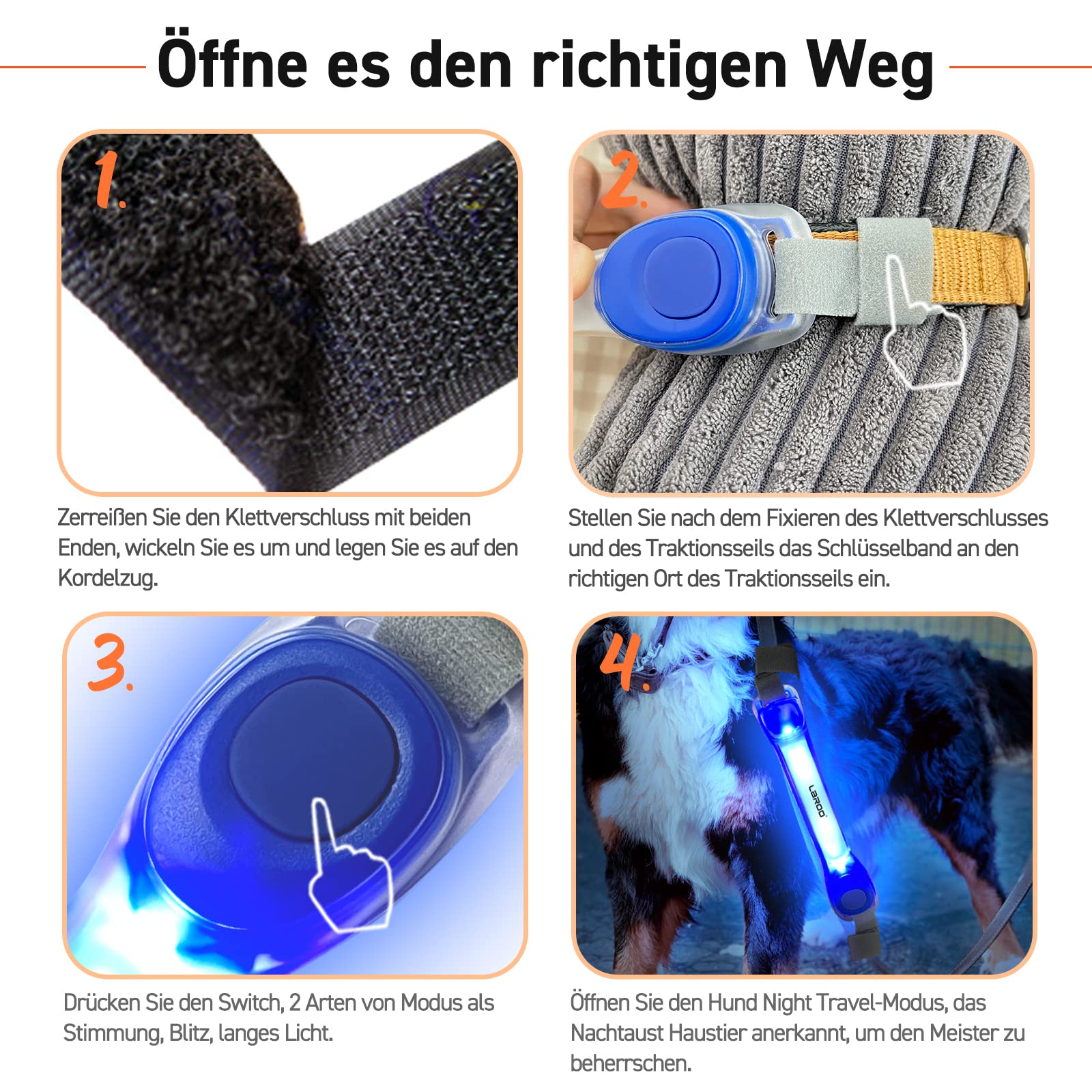 Öffne es den richtigen Weg

1.

Zerreißen Sie den Klettverschluss mit beiden Enden, wickeln Sie es um und legen Sie es auf den Kordelzug.

2.

Stellen Sie nach dem Fixieren des Klettverschlusses und des Traktionsseils das Schlüsselband an den richtigen Ort des Traktionsseils ein.

3.

Drücken Sie den Switch, 2 Arten von Modus als Stimmung, Blitz, langes Licht.

4.

LaRoo

Öffnen Sie den Hund Night Travel-Modus, das Nachtaust Haustier anerkannt, um den Meister zu beherrschen.